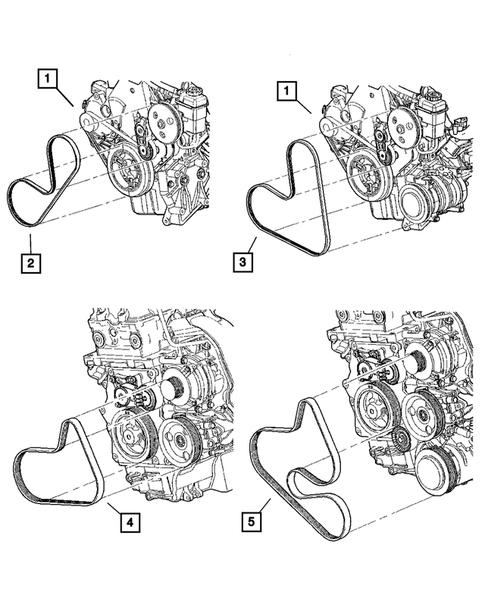 1
2
1
3
4
5