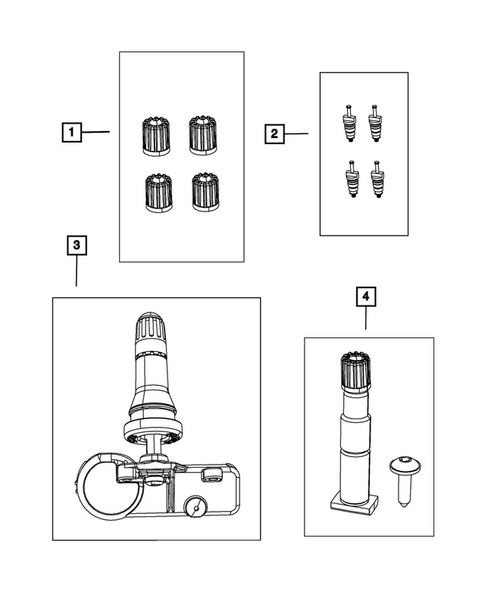 1
2
3
4