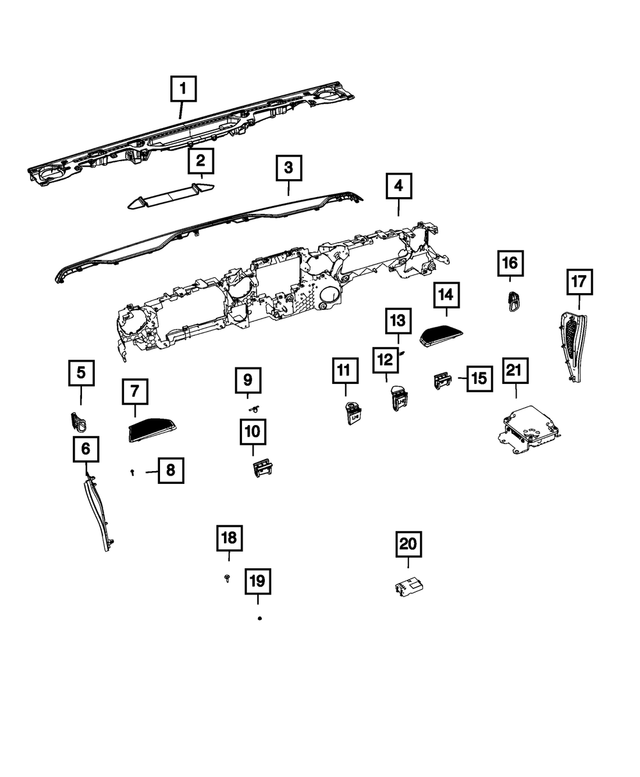 1
2
3
4
16
17
14
13
12
11
15
21
5
7
9
10
6
8
18
19
20