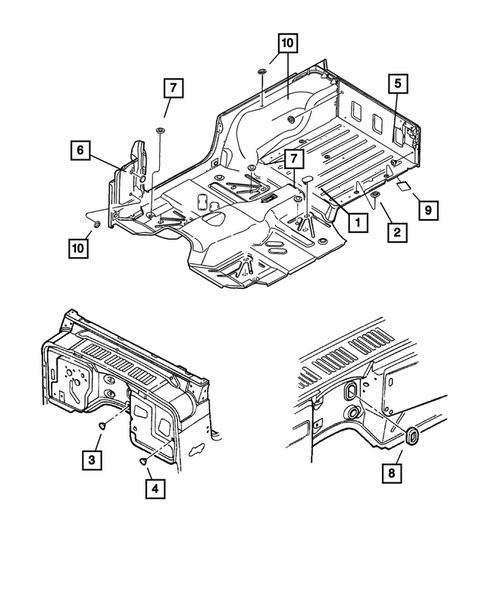 10
7
5
6
7
9
1
2
10
3
4
8