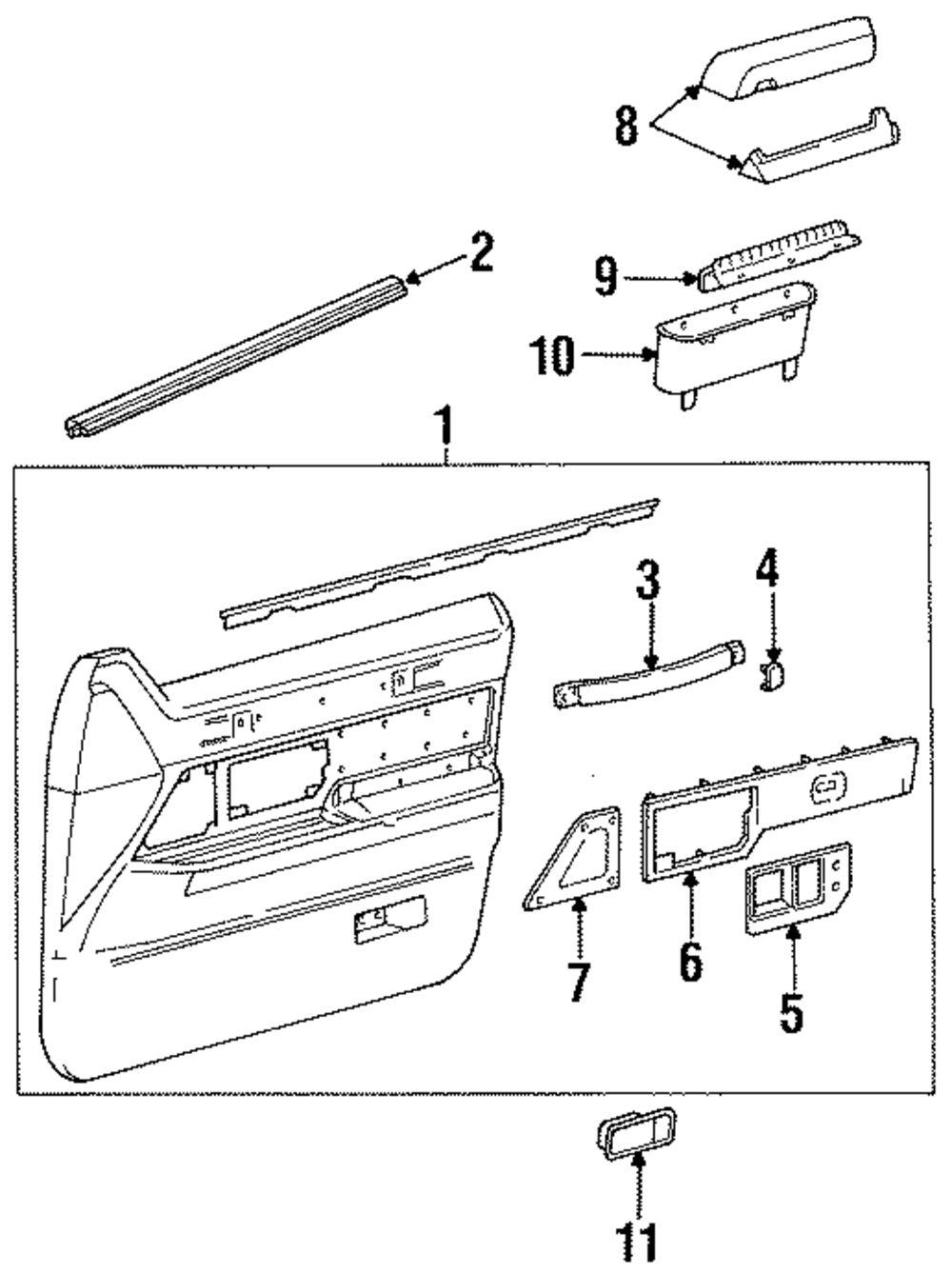 8
2
9
10
1
3
4
7
6
5
11