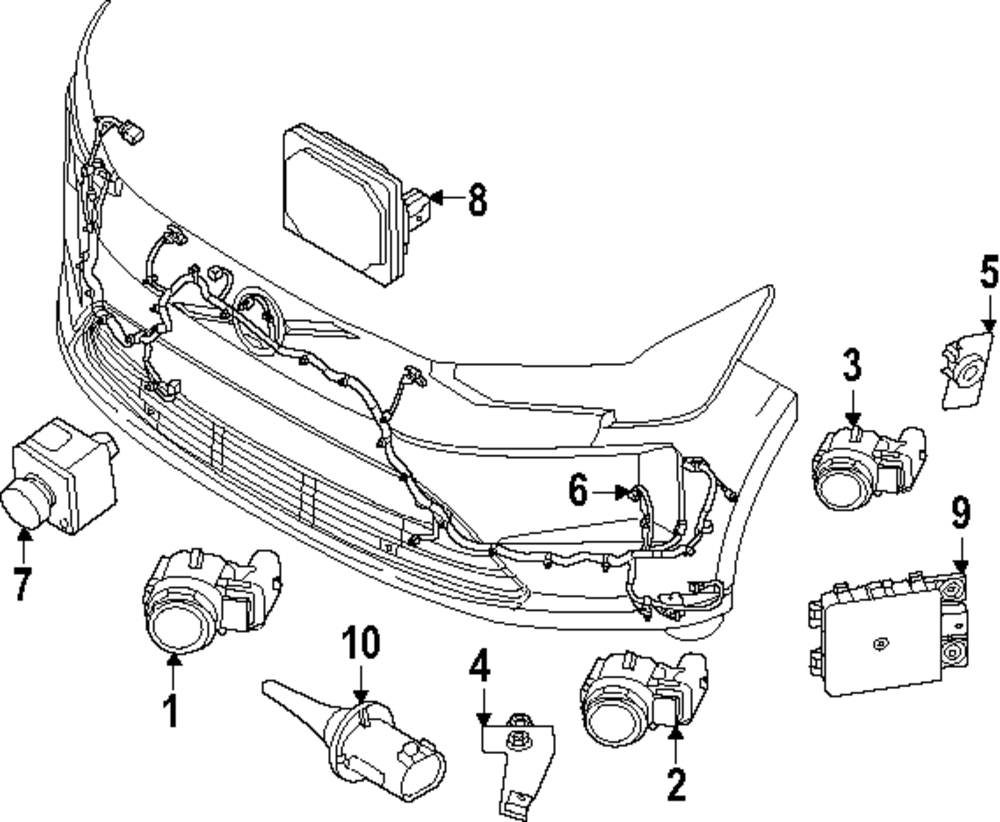 8
5
3
6
9
7
1
10
4
2