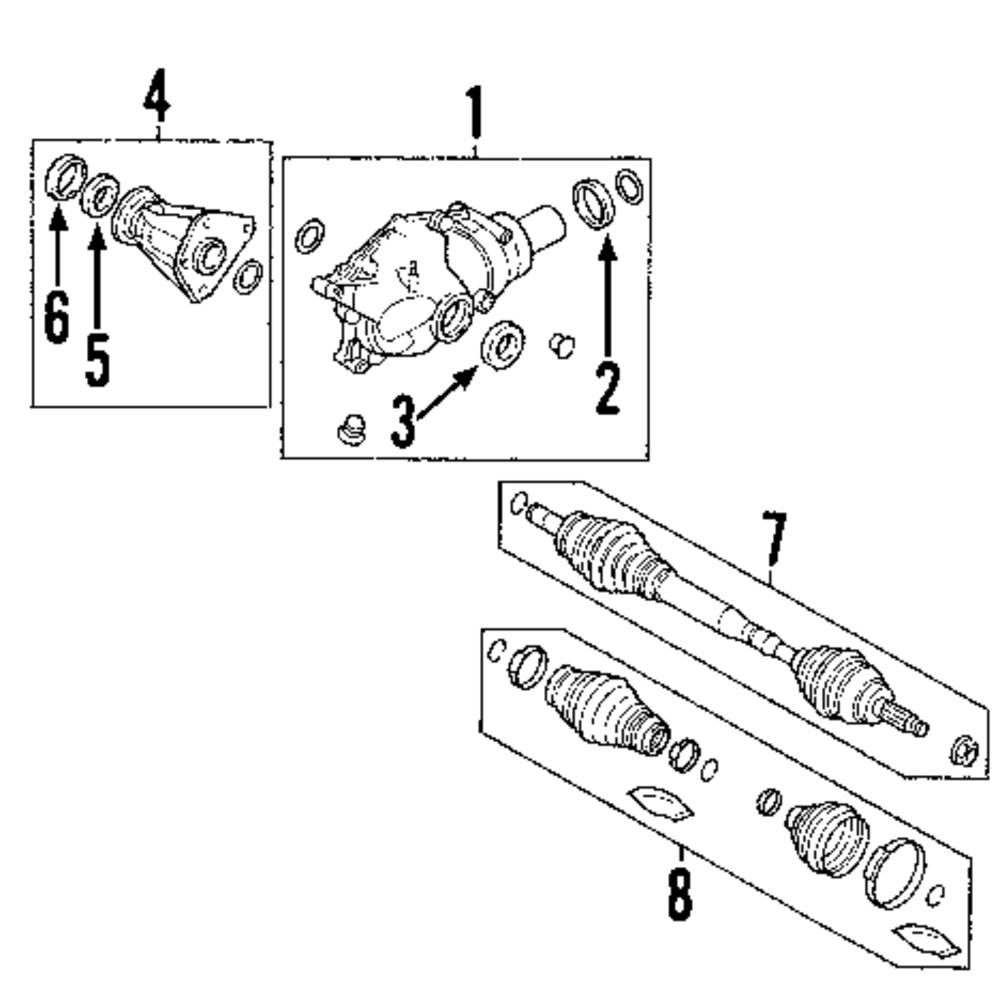 4
1
6
5
3
2
7
8