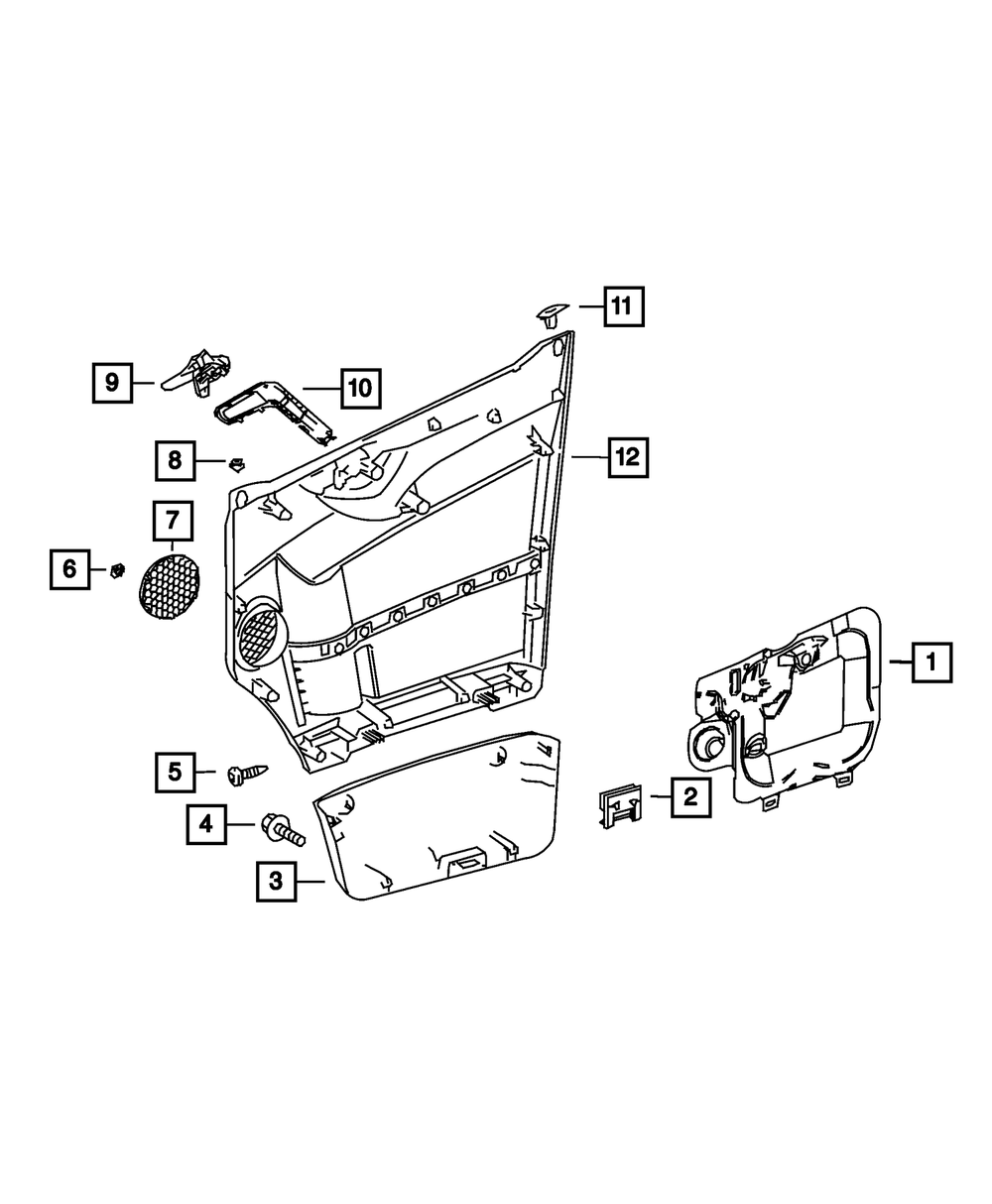 11
9
10
8
12
7
6
1
5
2
4
3