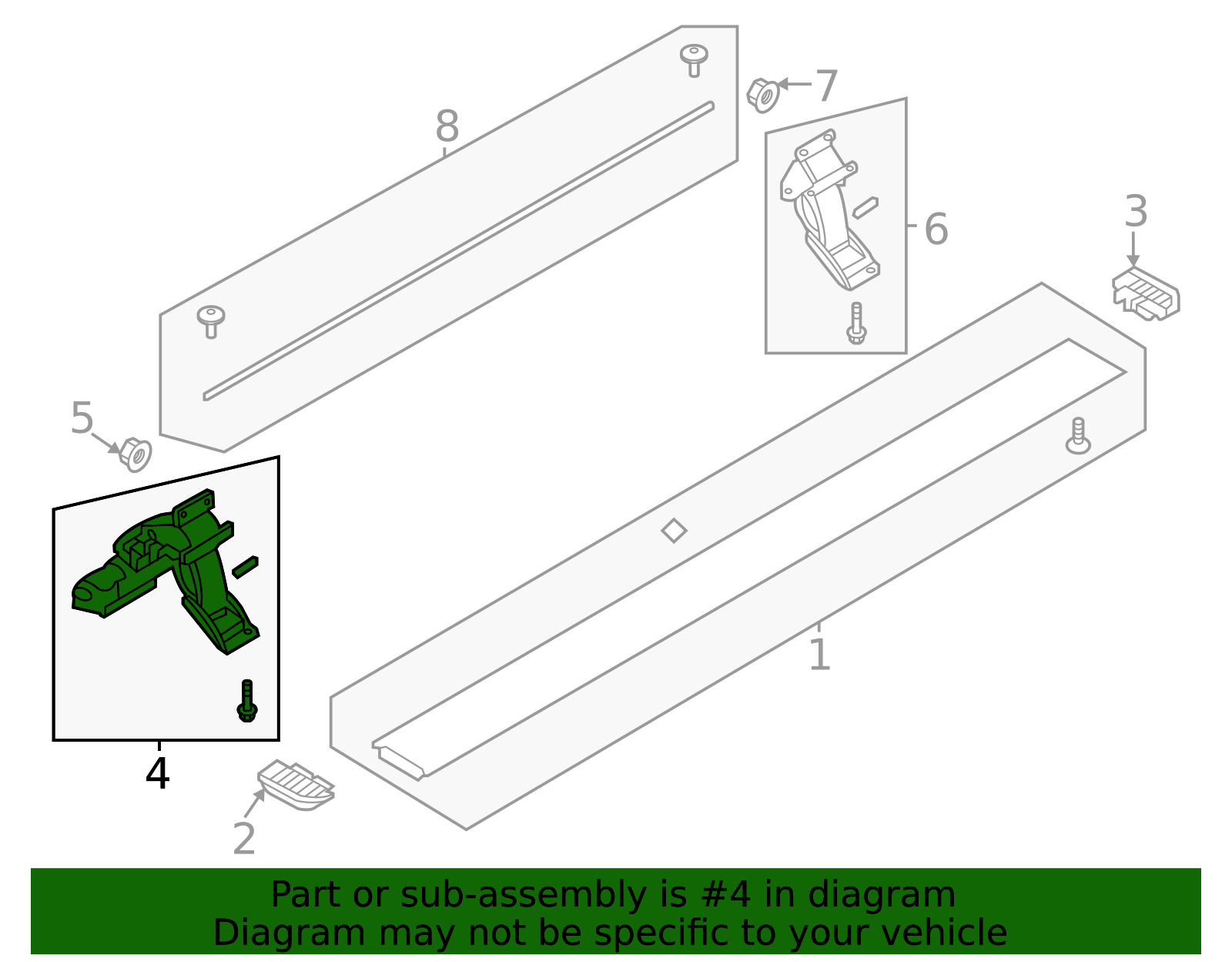 8
7
6
3
5
1
4
2

Part or sub-assembly is #4 in diagram
Diagram may not be specific to your vehicle