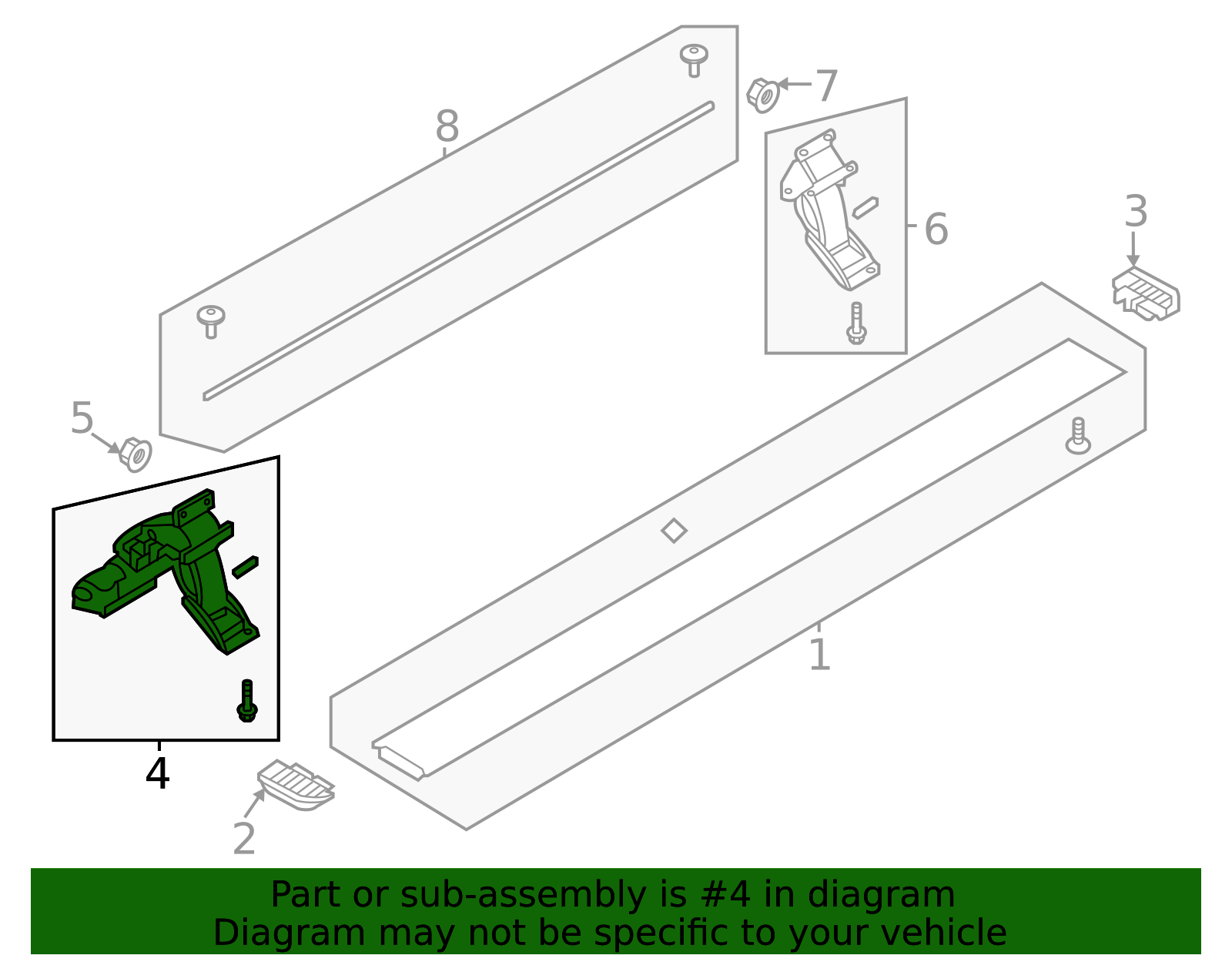 8
7
6
3
5
1
4
2
Part or sub-assembly is #4 in diagram
Diagram may not be specific to your vehicle