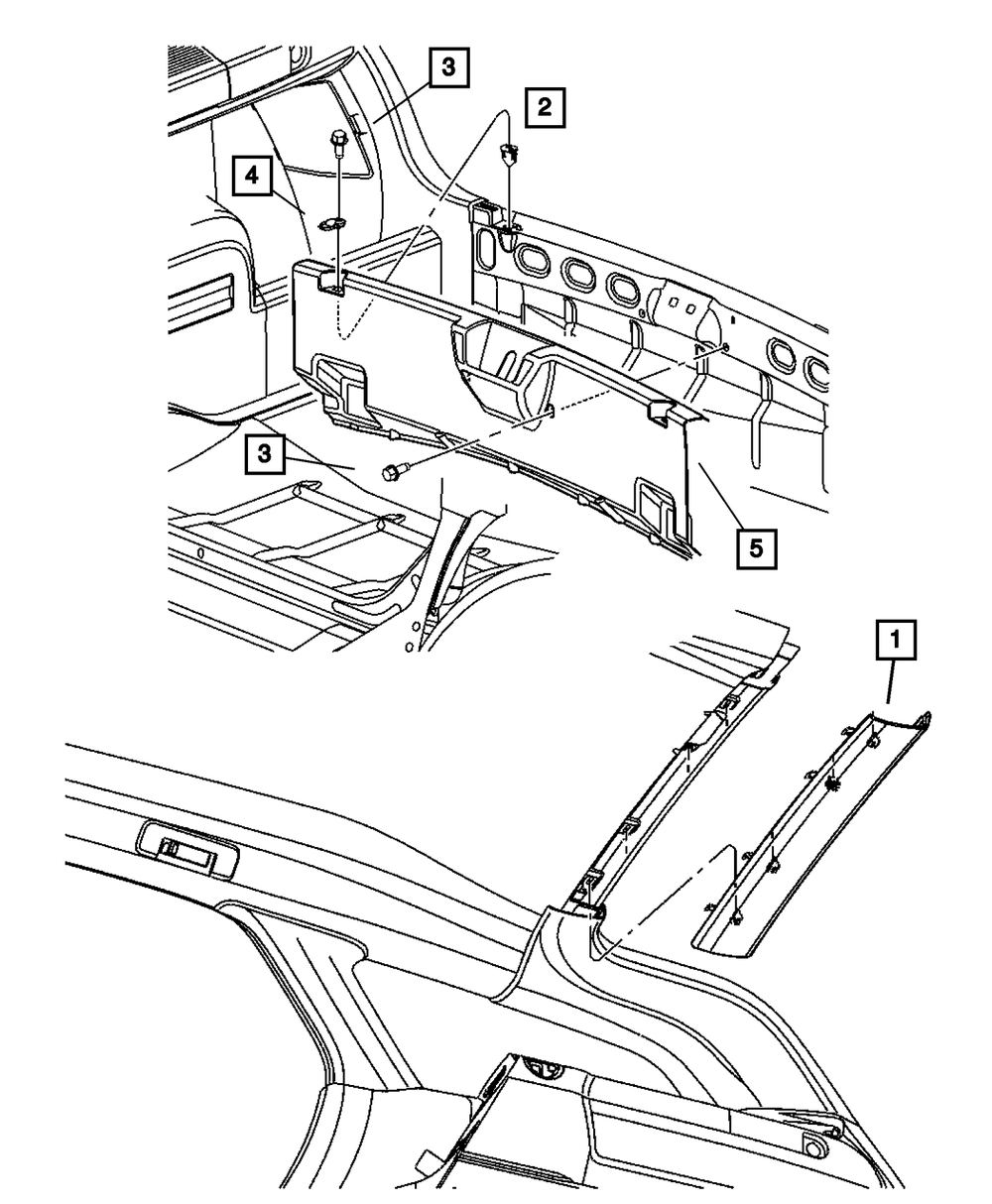 3
2
4
3
5
1