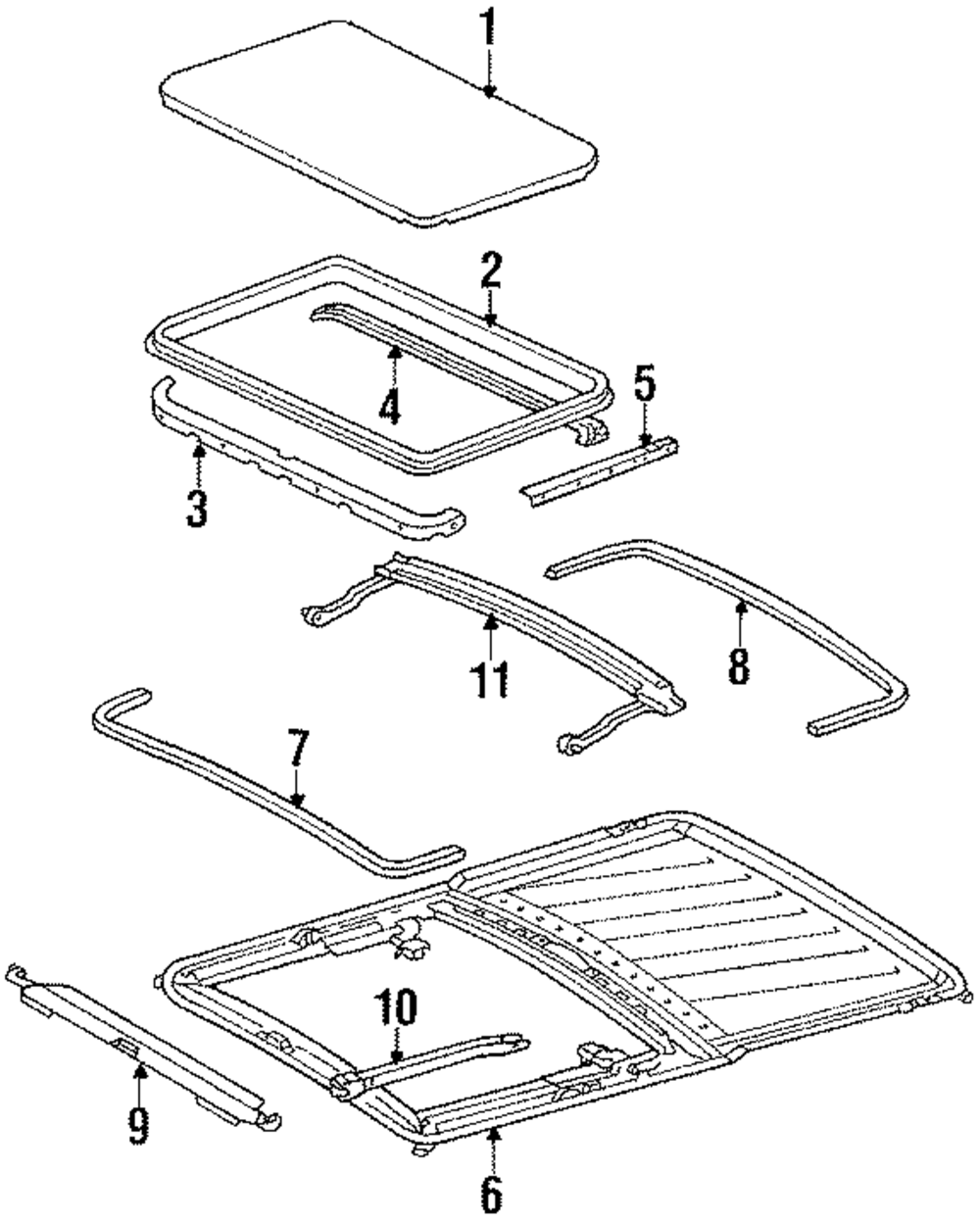 1
2
4
5
3
11
8
7
10
9
6