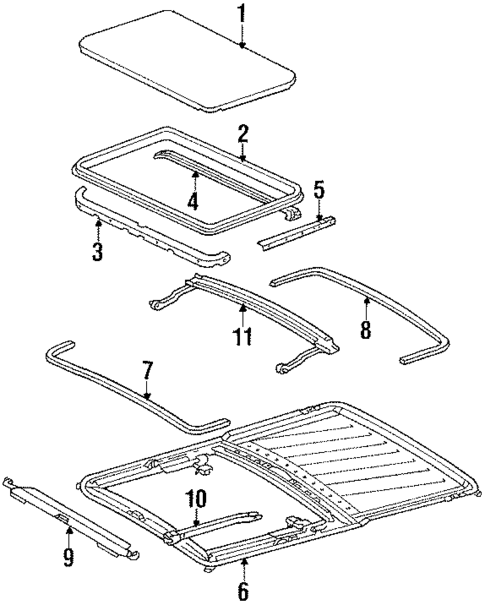 1
2
4
5
3
11
8
7
10
9
6