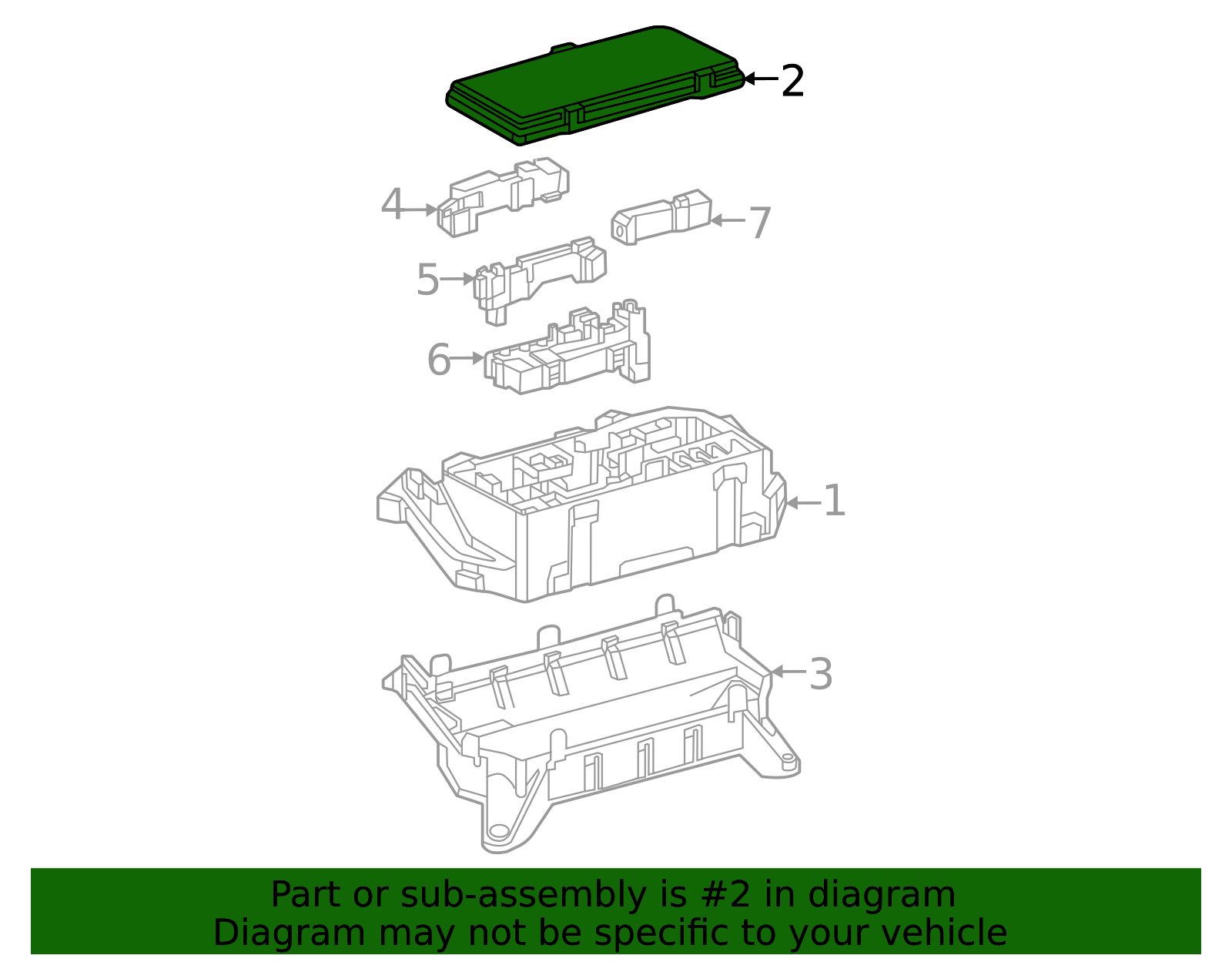 2
4
7
5
6
1
3

Part or sub-assembly is #2 in diagram
Diagram may not be specific to your vehicle