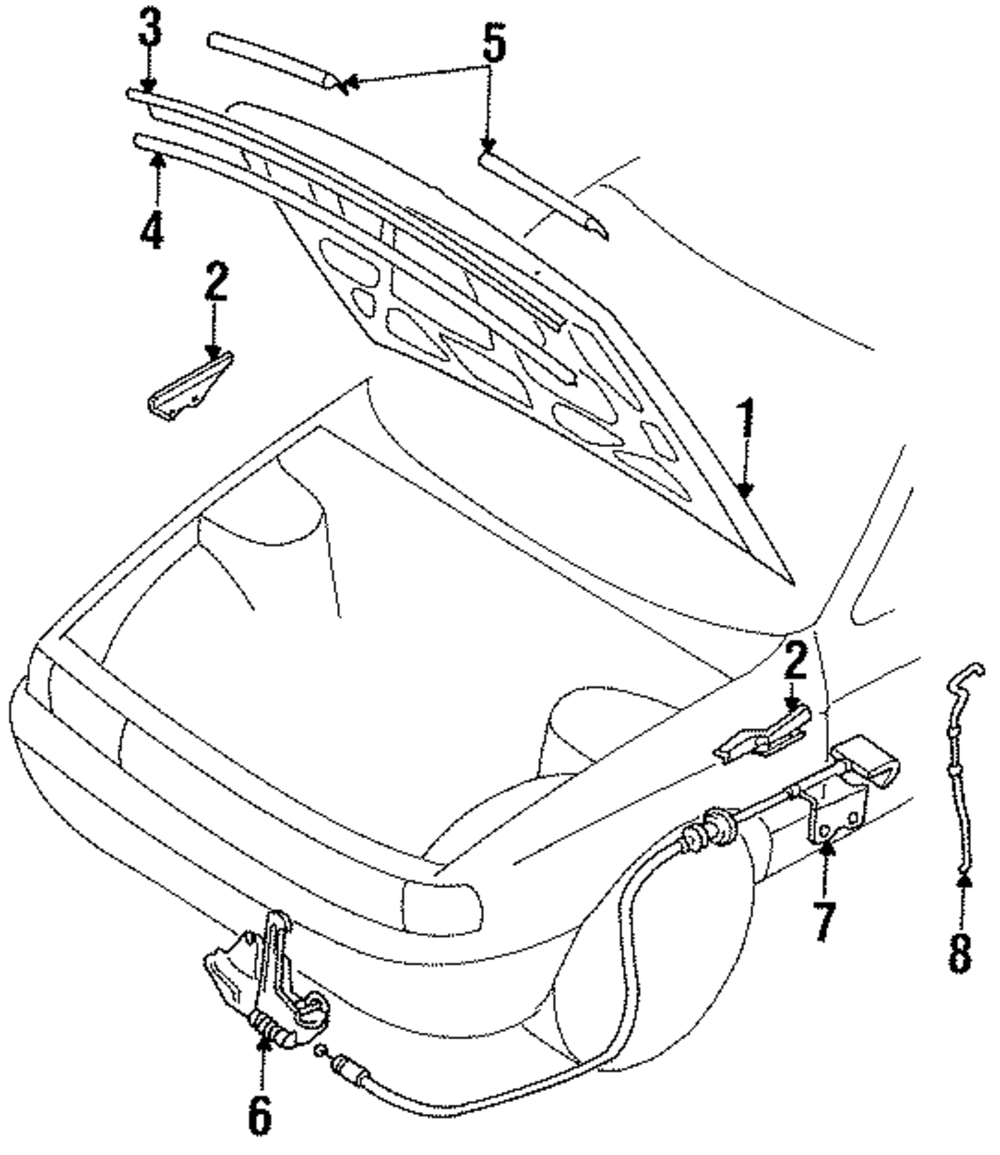 3
5
4
2
1
2
7
8
6