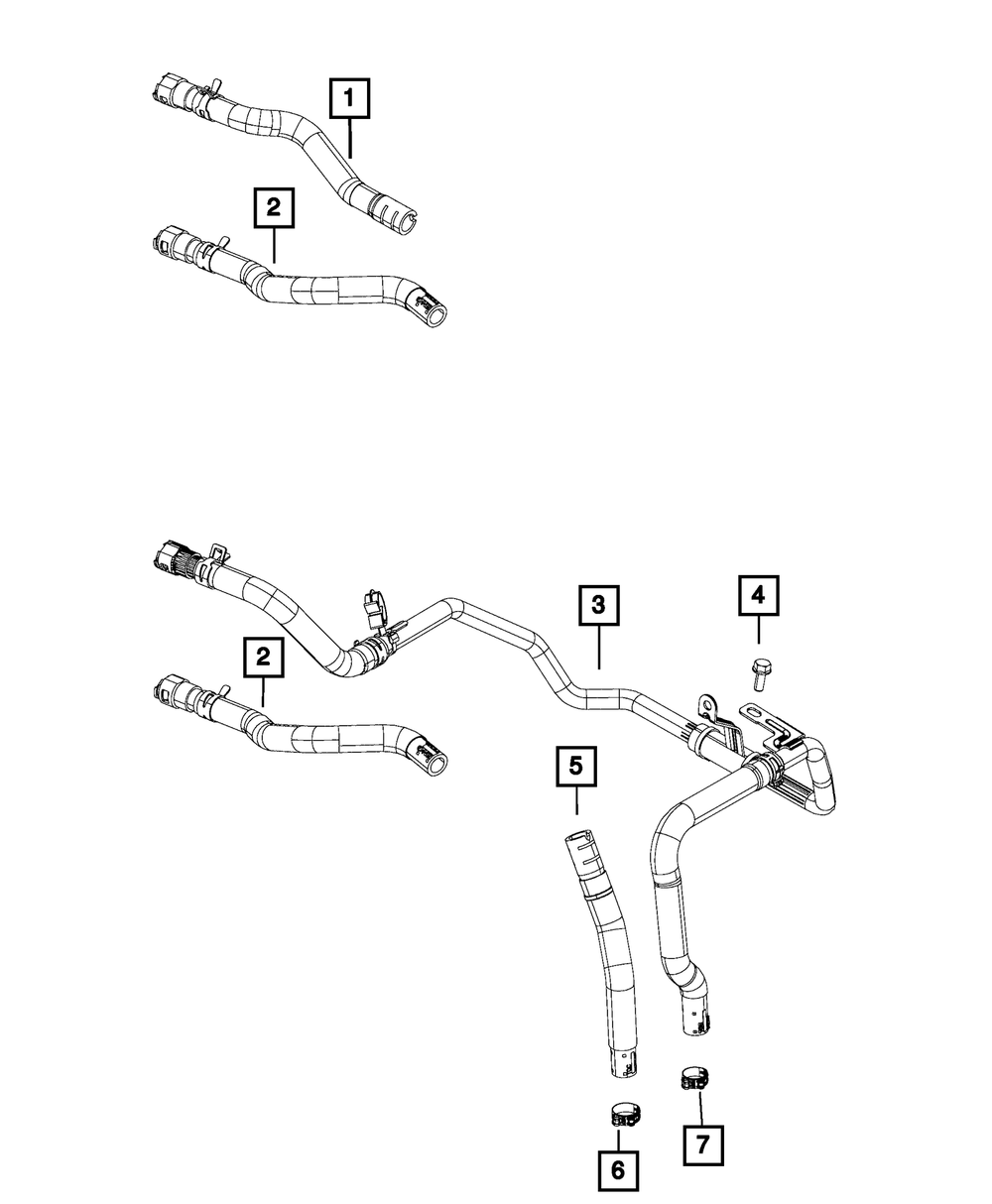 1
2
3
4
2
5
6
7