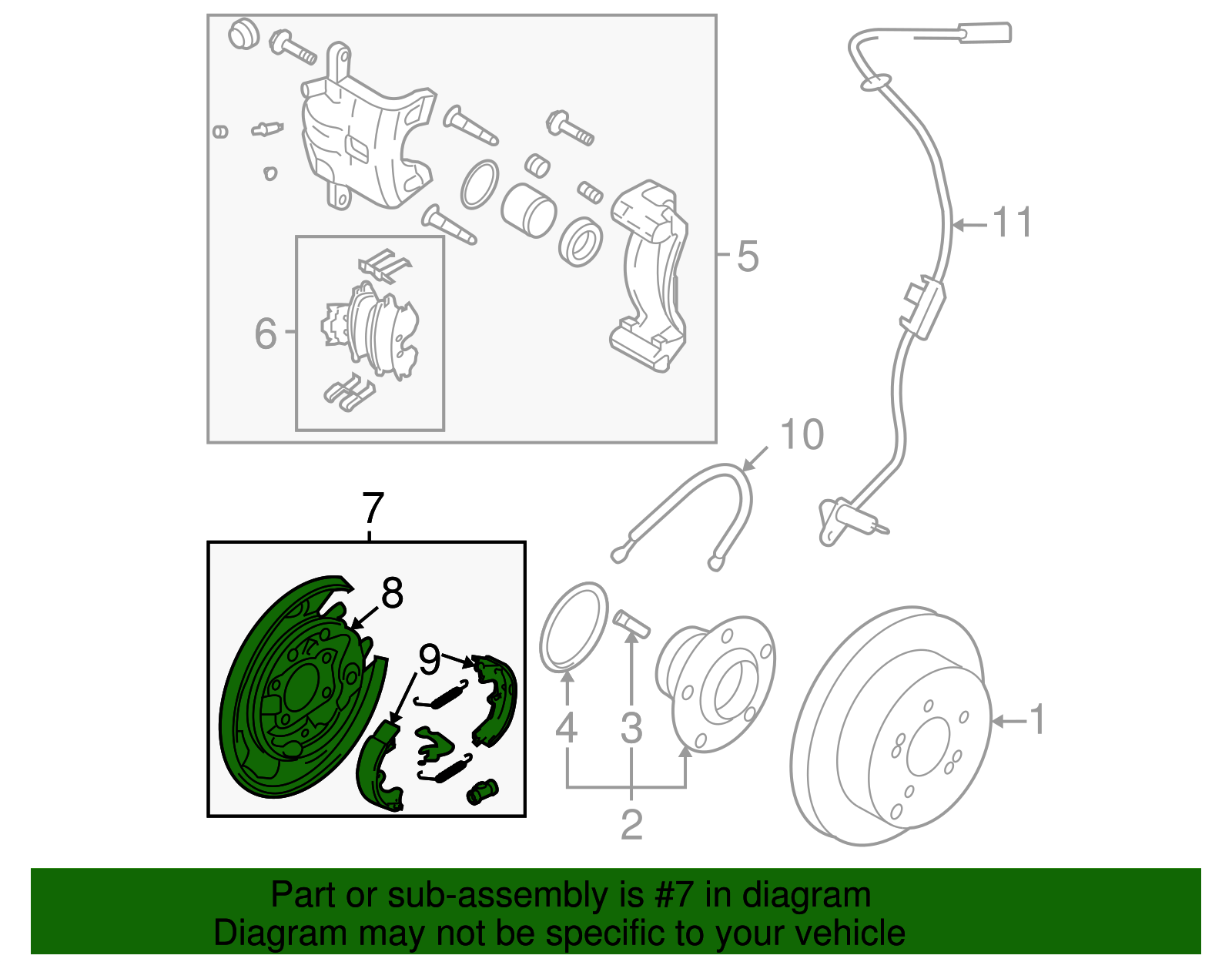 11
5
6
10
7
8
9
4
3
1
2

Part or sub-assembly is #7 in diagram
Diagram may not be specific to your vehicle