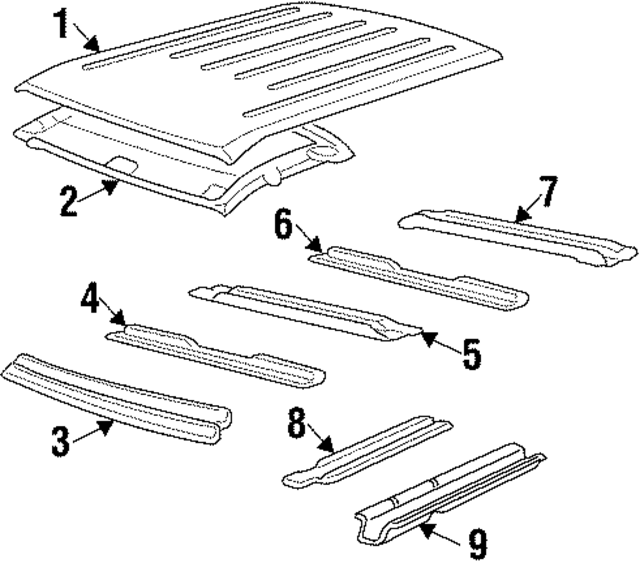 1
2
7
6
4
5
3
8
9