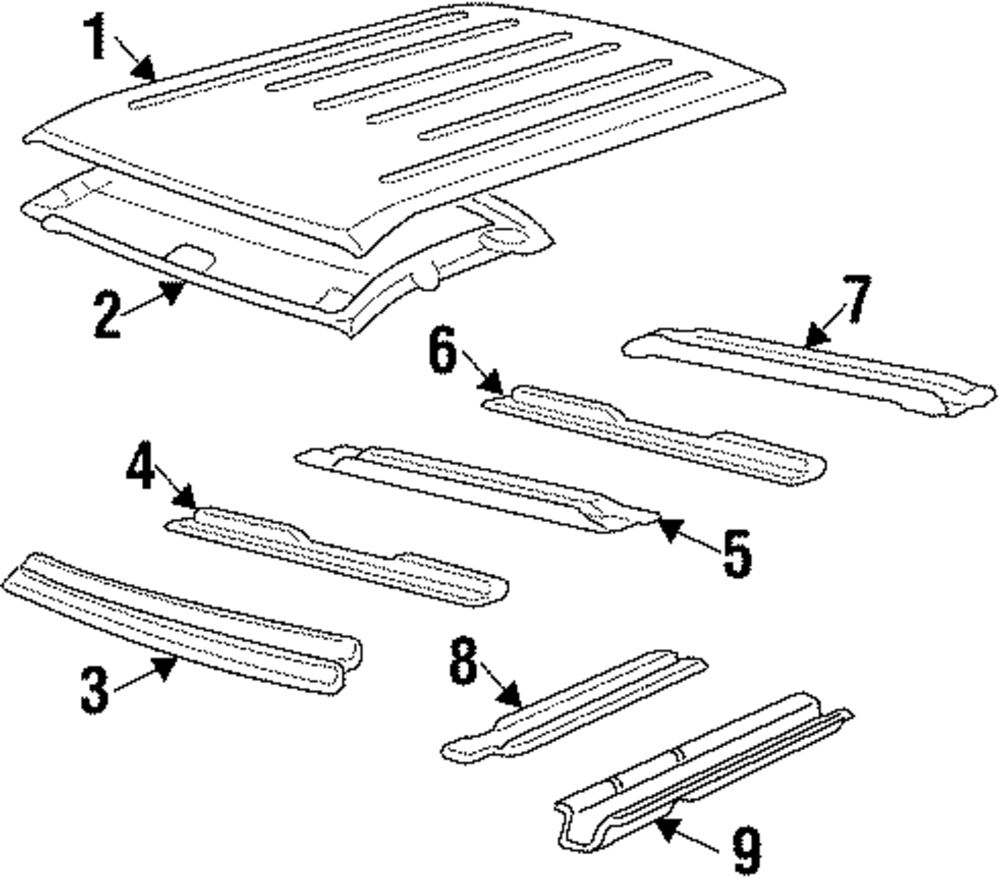 1
2
7
6
4
5
3
8
9