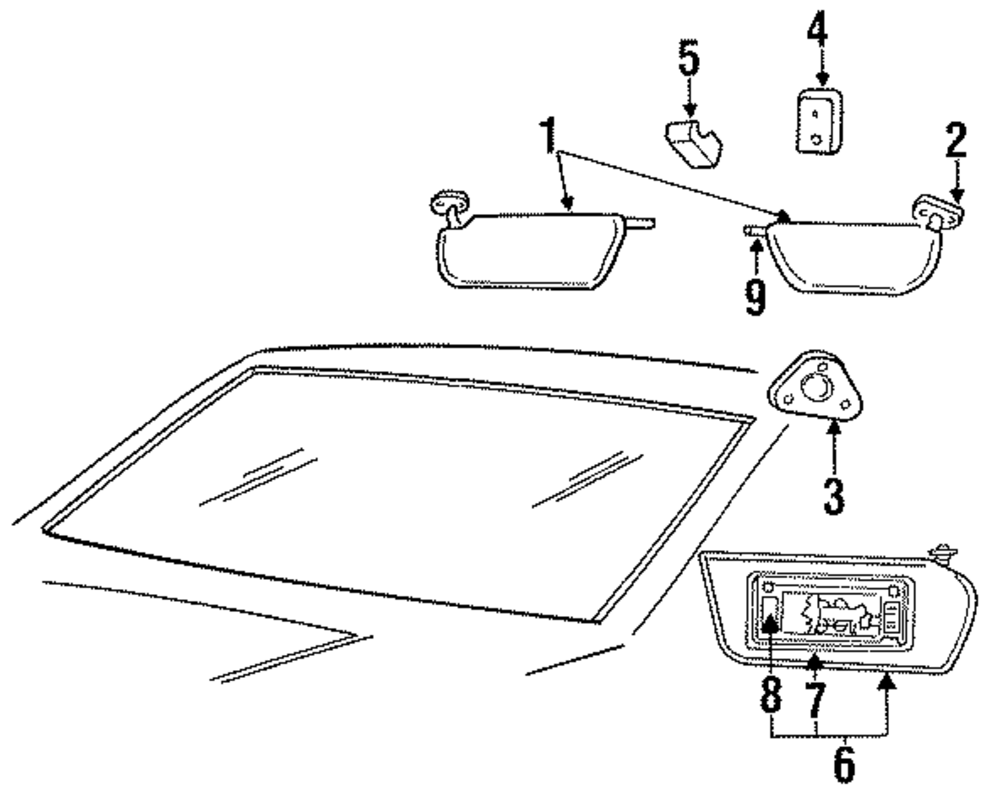 5
4
1
2
9
3
8
7
6