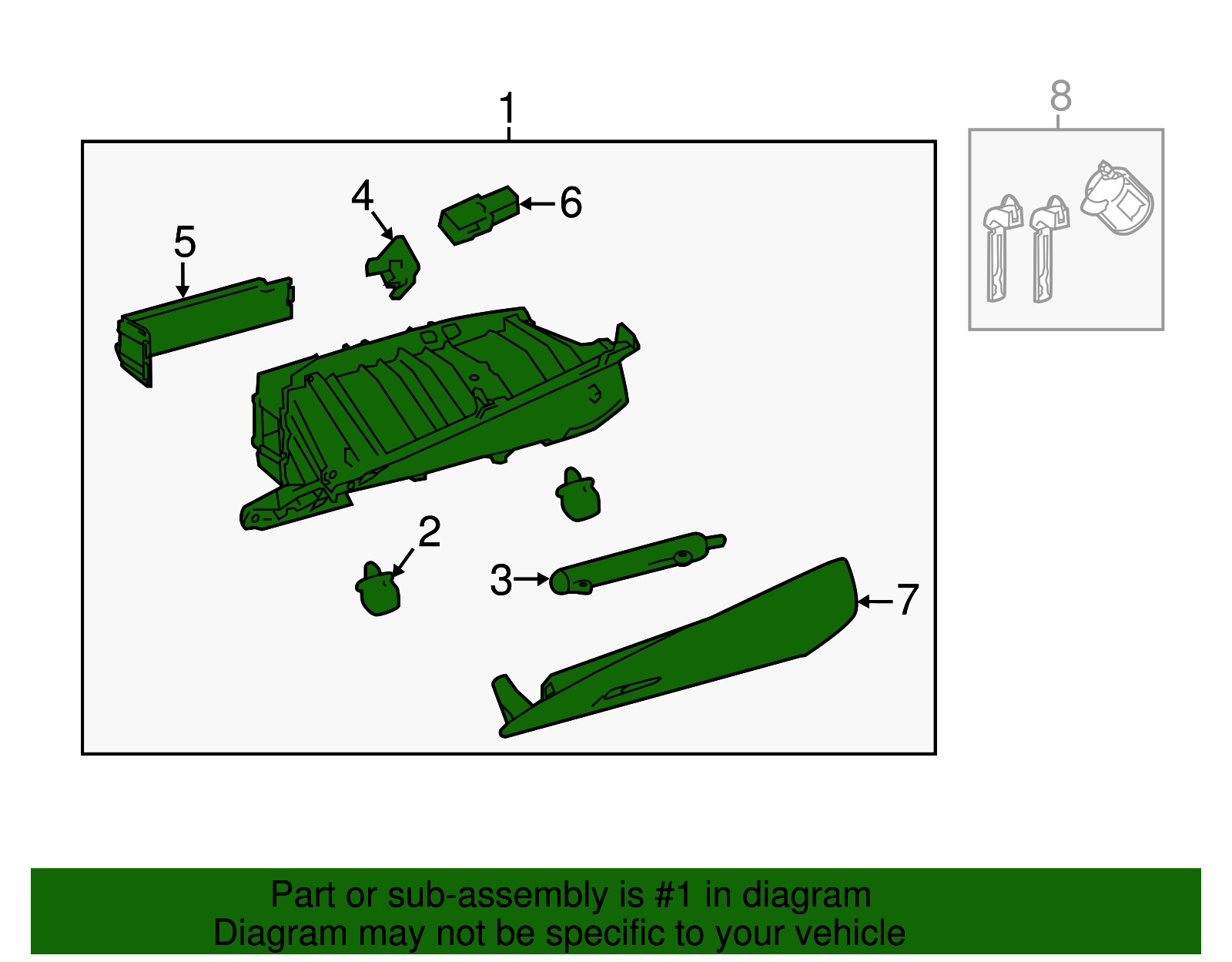 1

8

4

6

5

2

3

7

Part or sub-assembly is #1 in diagram
Diagram may not be specific to your vehicle