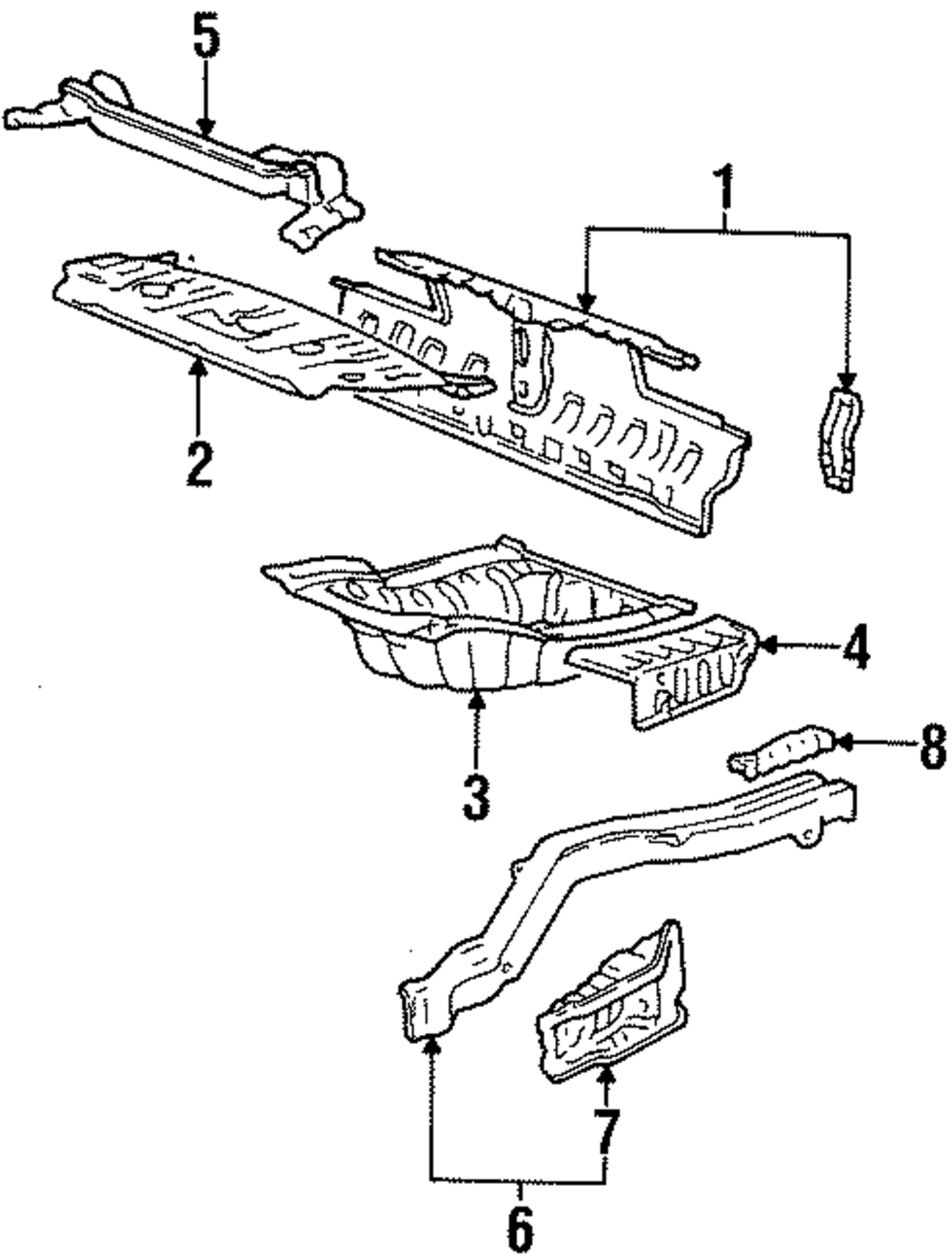 5
1
2
4
3
8
7
6