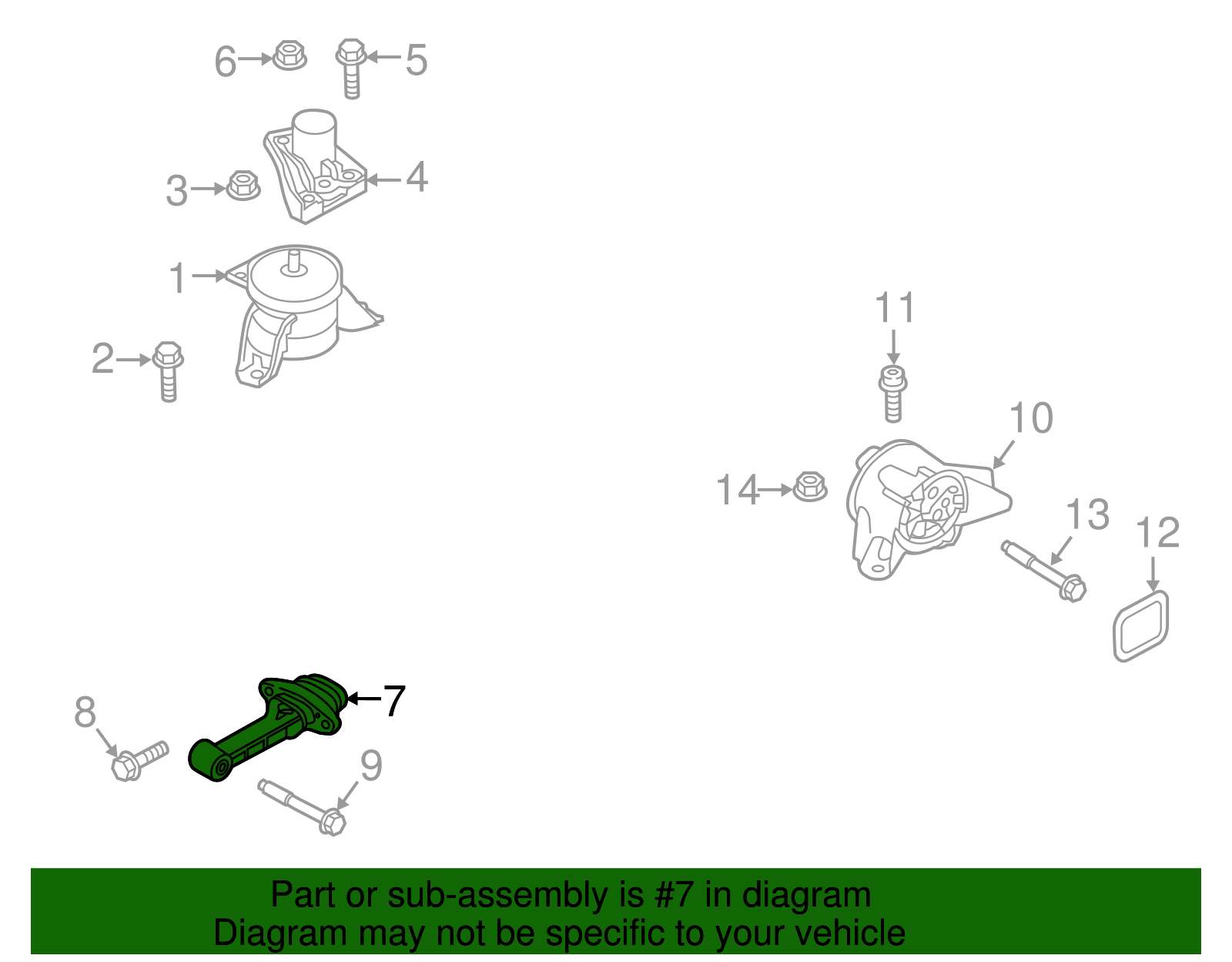 6
5
3
4
1
2
11
10
14
13
12
7
8
9

Part or sub-assembly is #7 in diagram
Diagram may not be specific to your vehicle