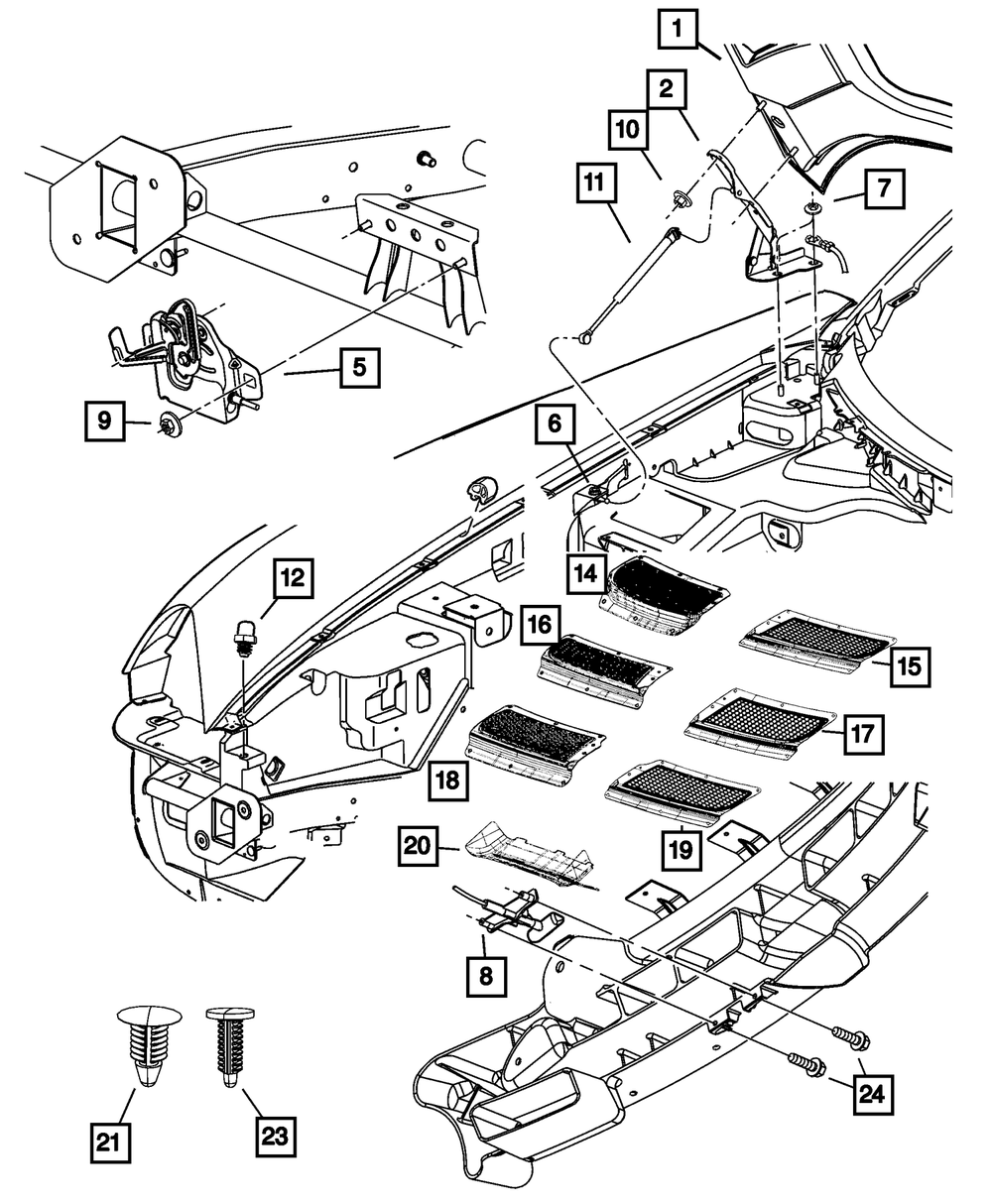 1
2
10
11
7
5
9
6
12
14
16
15
17
18
19
20
8
21
23
24