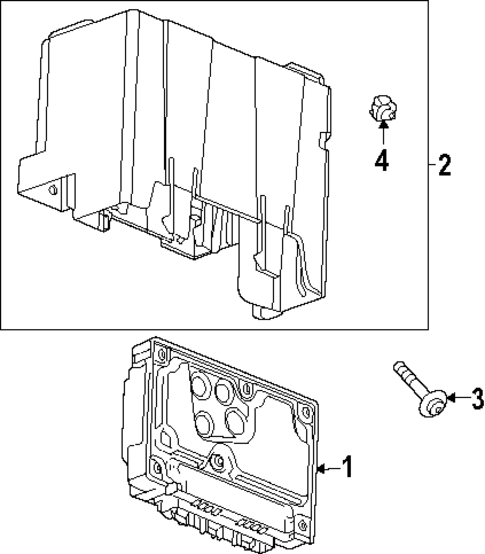 4
2
3
1