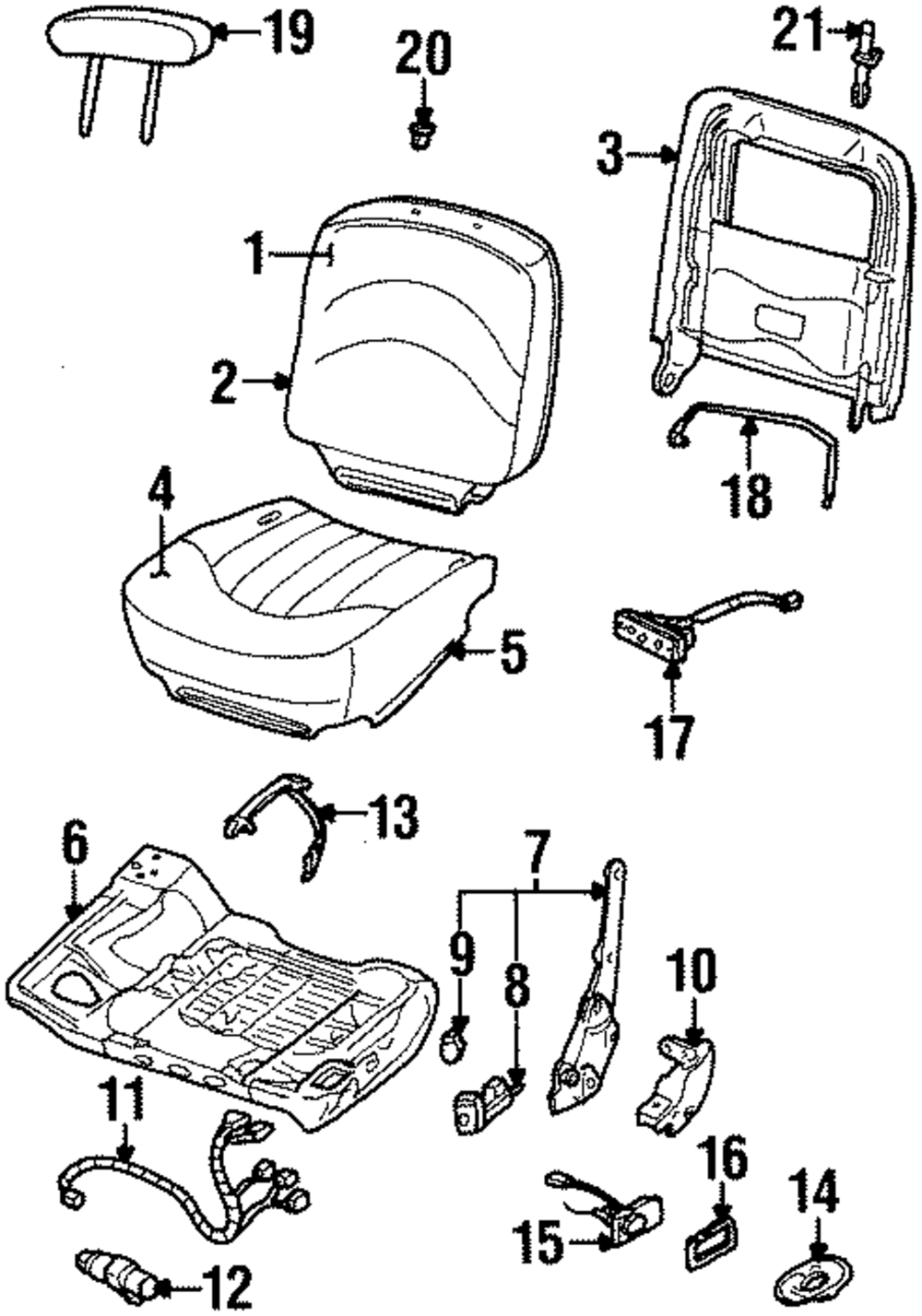 19
20
21
3
1
2
18
4
5
17
13
6
7
9
8
10
11
16
14
15
12