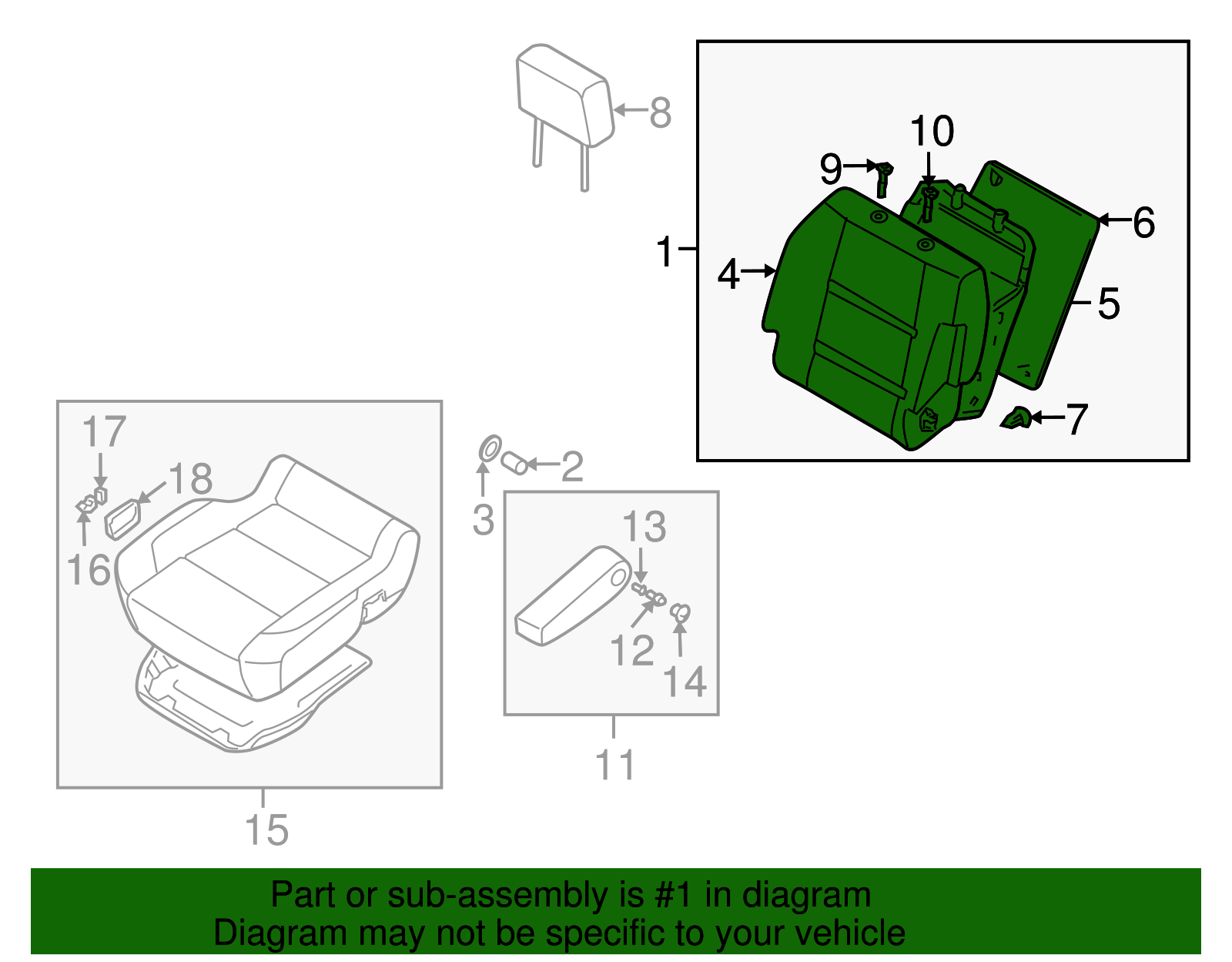 8
10
9
6
1
4
5
7
17
18
16
2
3
13
12
14
11
15

Part or sub-assembly is #1 in diagram
Diagram may not be specific to your vehicle