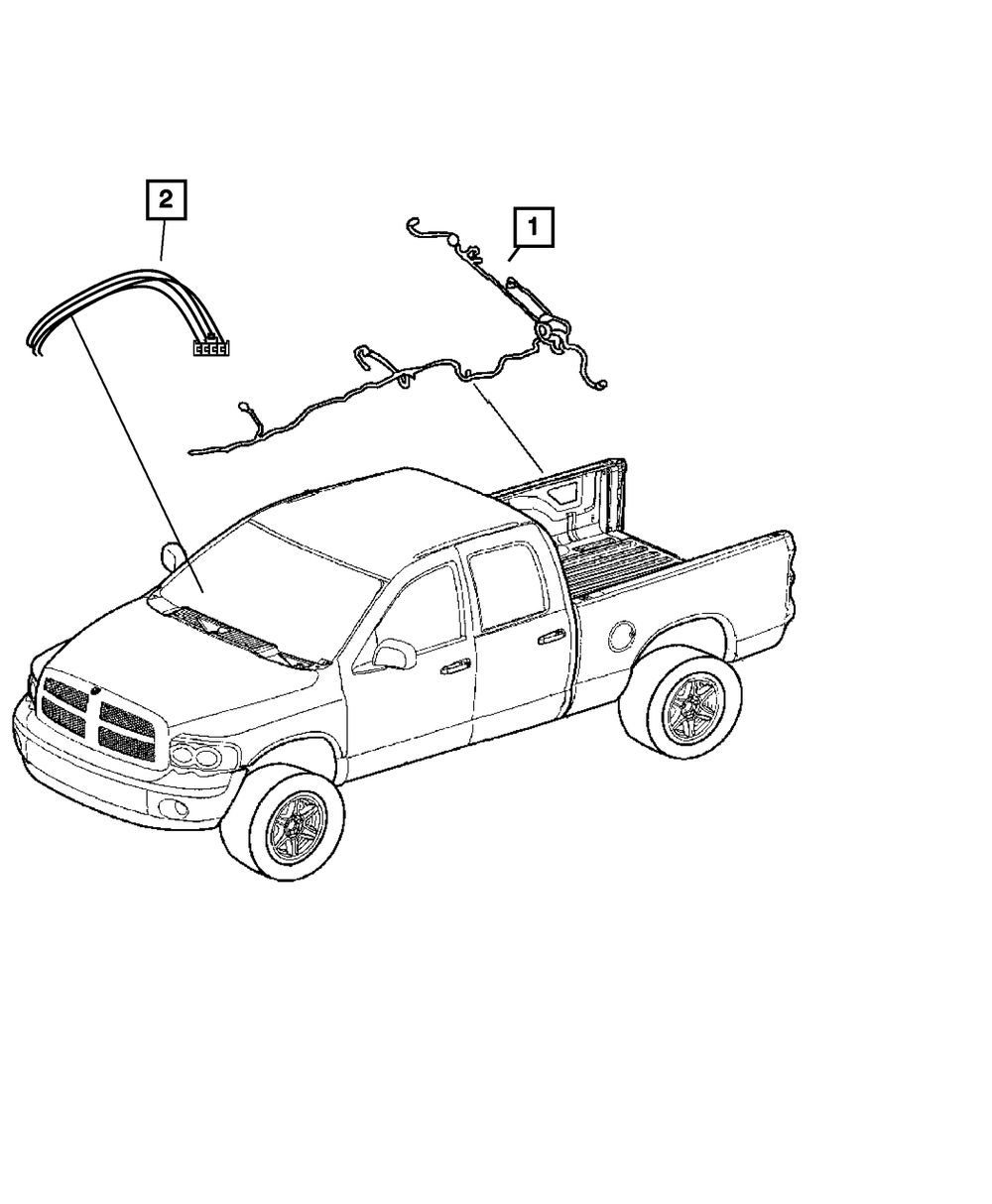 2

1