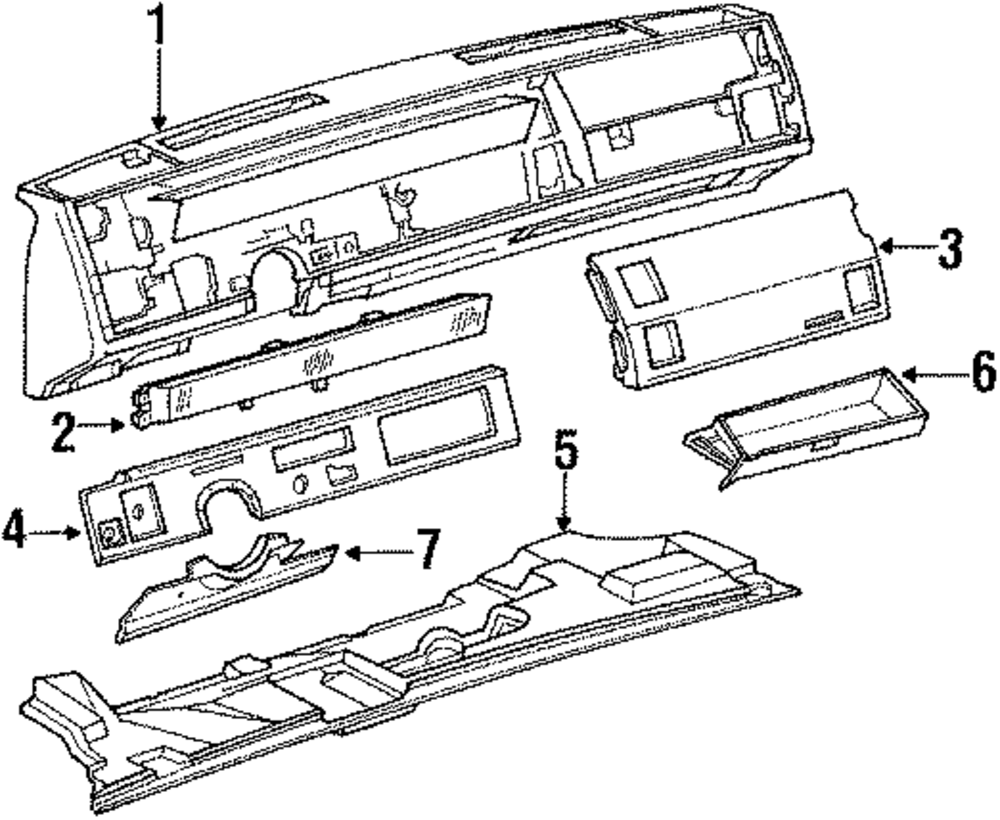 1
3
6
2
5
4
7