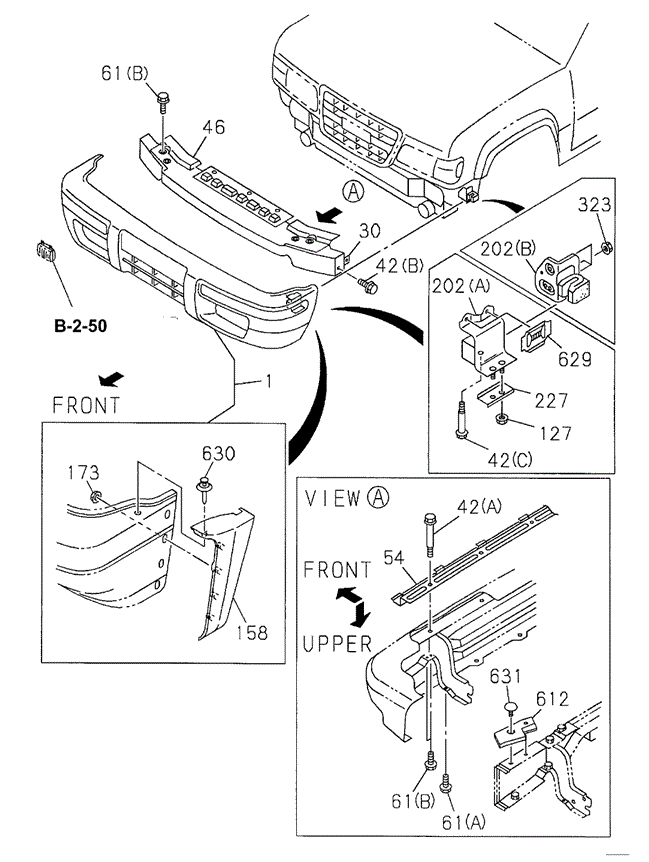 61(B)
46
A
30
42(B)
323
202(B)
202(A)
629
227
127
42(C)
B-2-50
FRONT
1
173
630
158
VIEW A
42(A)
54
FRONT
UPPER
631
612
61(B)
61(A)