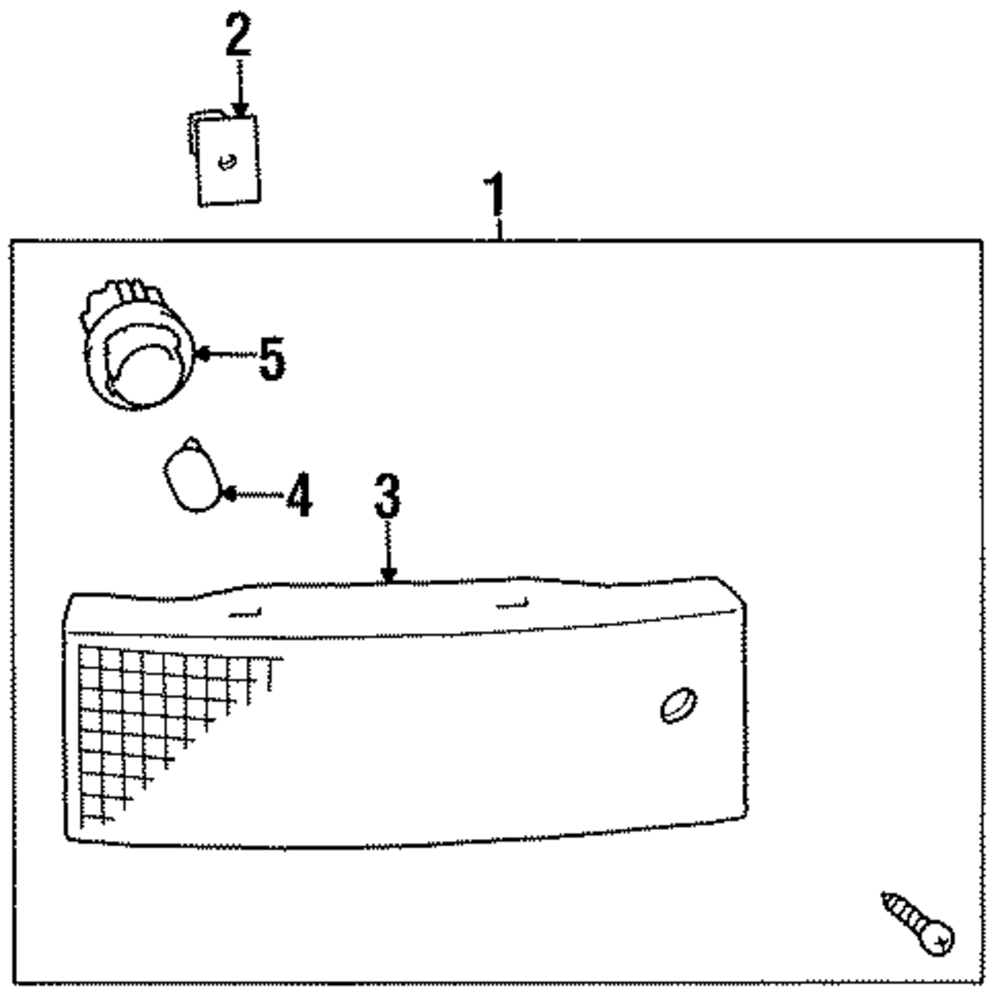 2
1
5
4
3