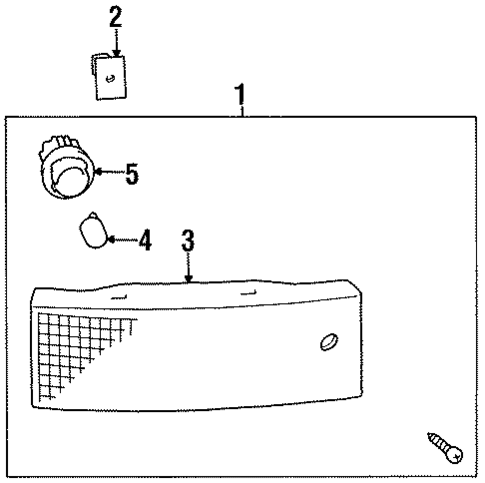 2
1
5
4
3