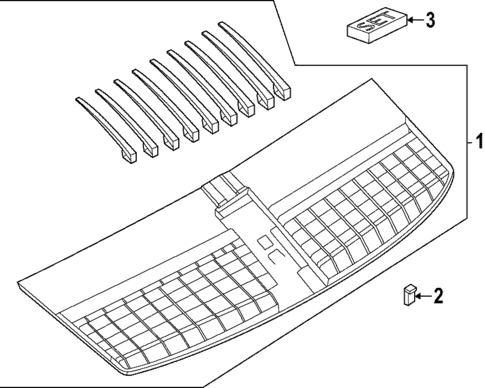 SET
3
1
2