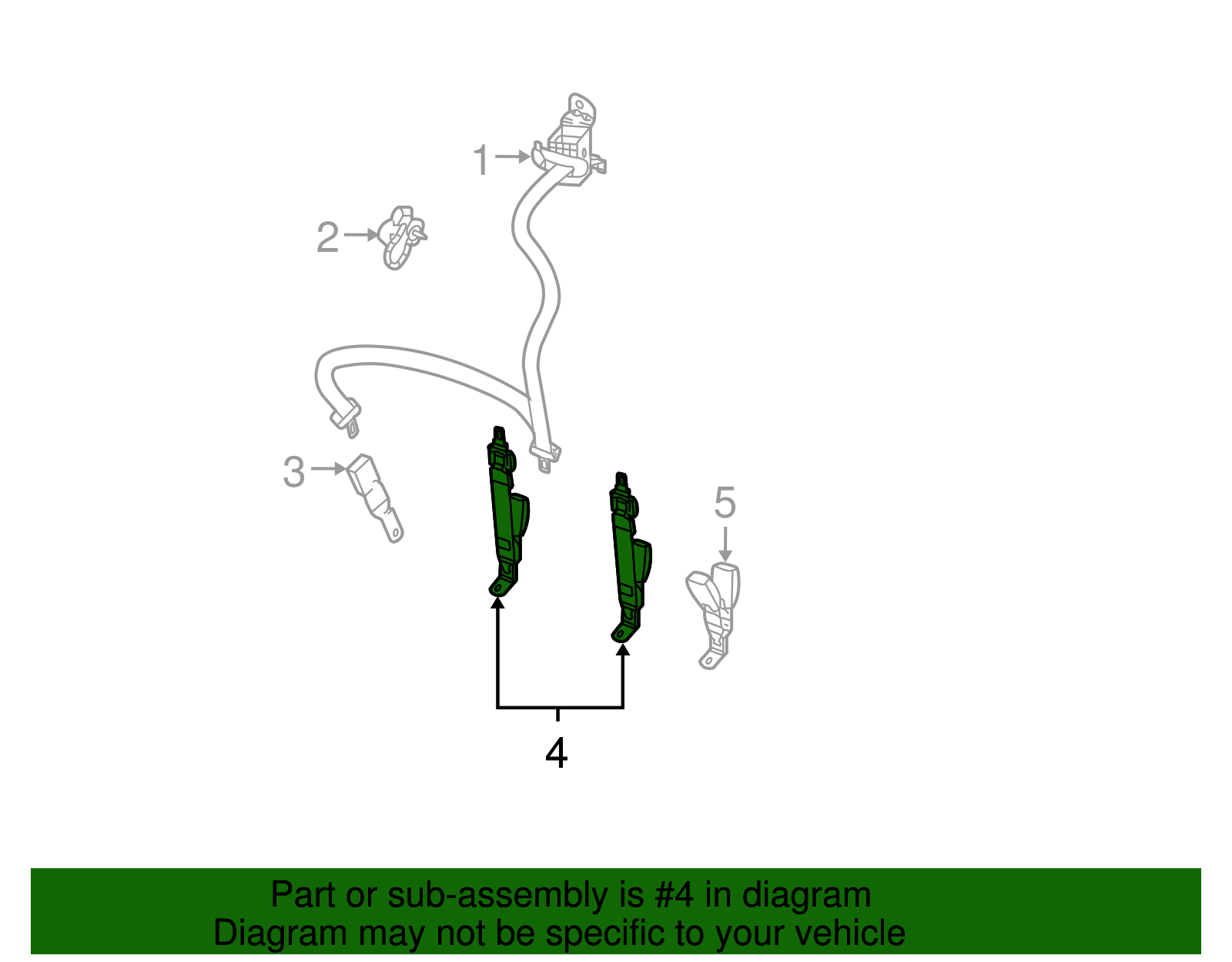 1
2
3
5
4

Part or sub-assembly is #4 in diagram
Diagram may not be specific to your vehicle