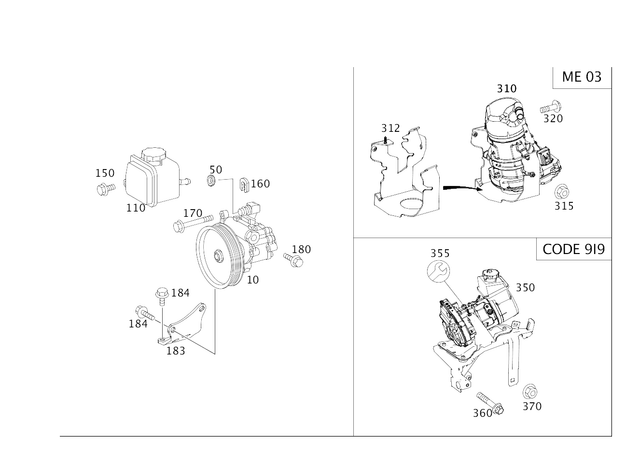 150
110
50
160
170
180
10
184
184
183

ME 03
310
320
312
315

CODE 9I9
355
350
360
370