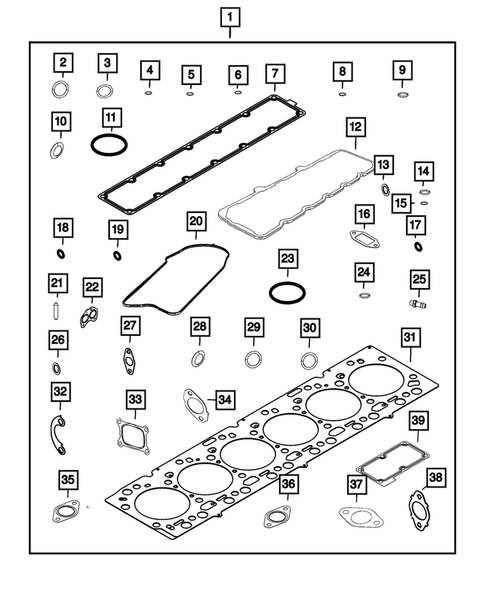 1
2
3
4
5
6
7
8
9
10
11
12
13
14
15
16
17
18
19
20
21
22
23
24
25
26
27
28
29
30
31
32
33
34
35
36
37
38
39