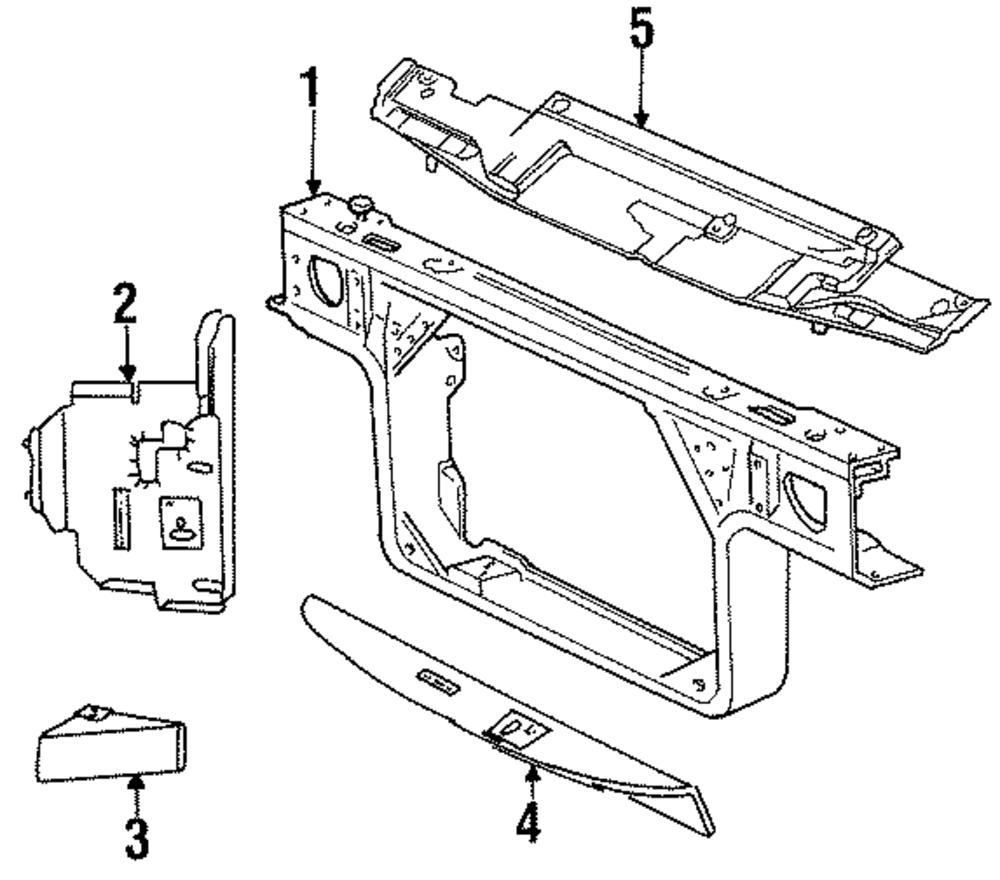 5
1
2
3
4