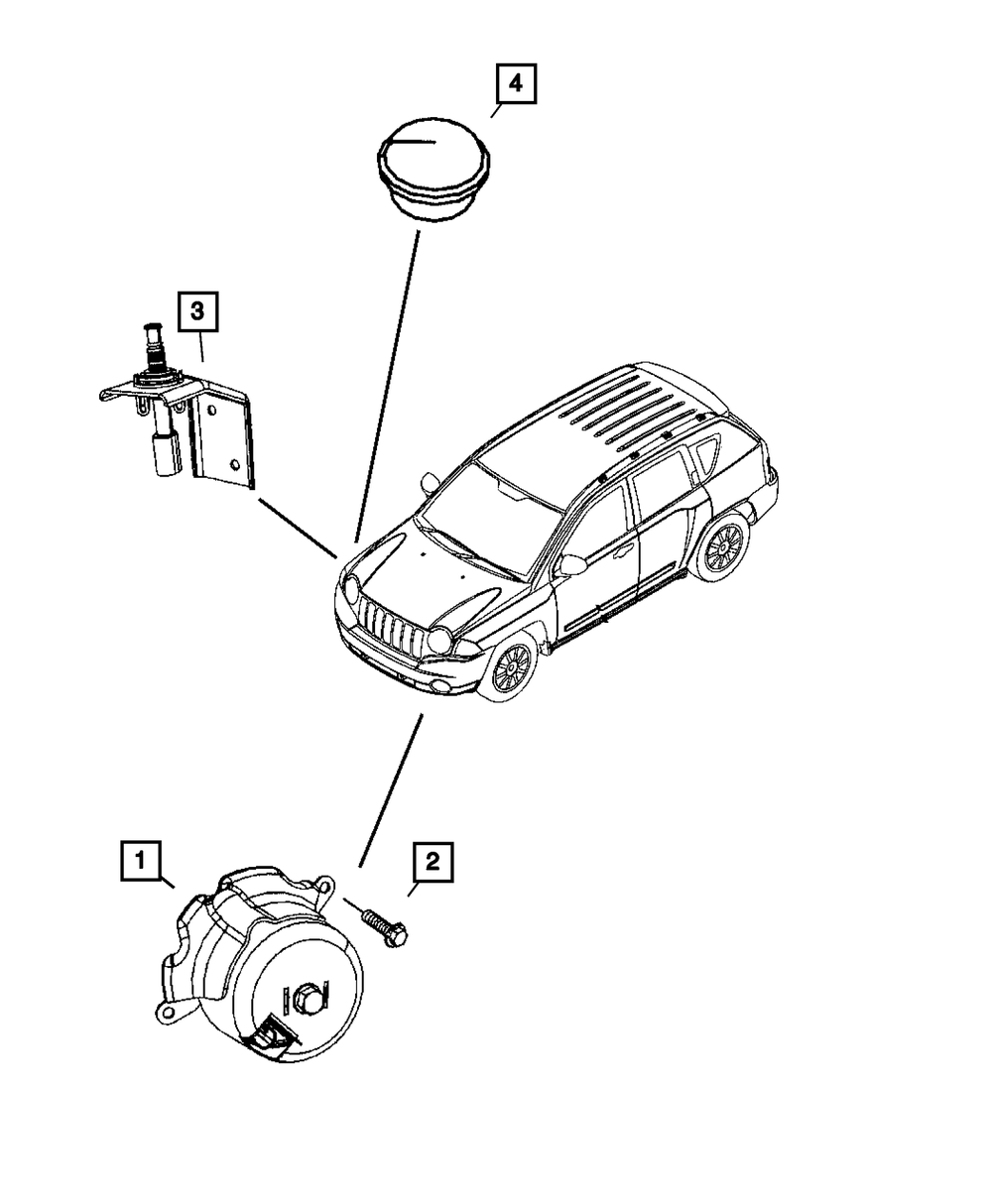 4

3

1

2