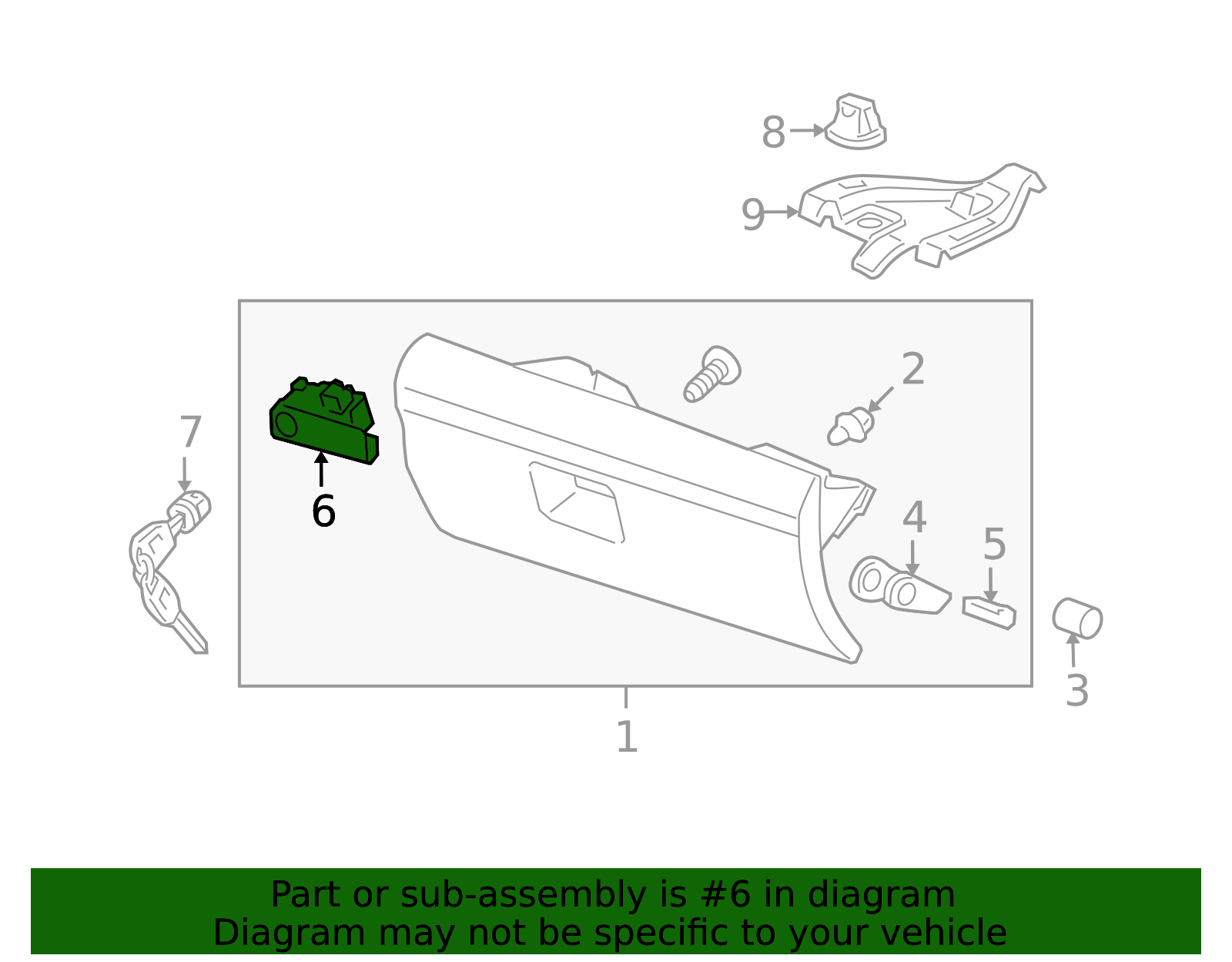 8
9
2
7
6
4
5
3
1

Part or sub-assembly is #6 in diagram
Diagram may not be specific to your vehicle