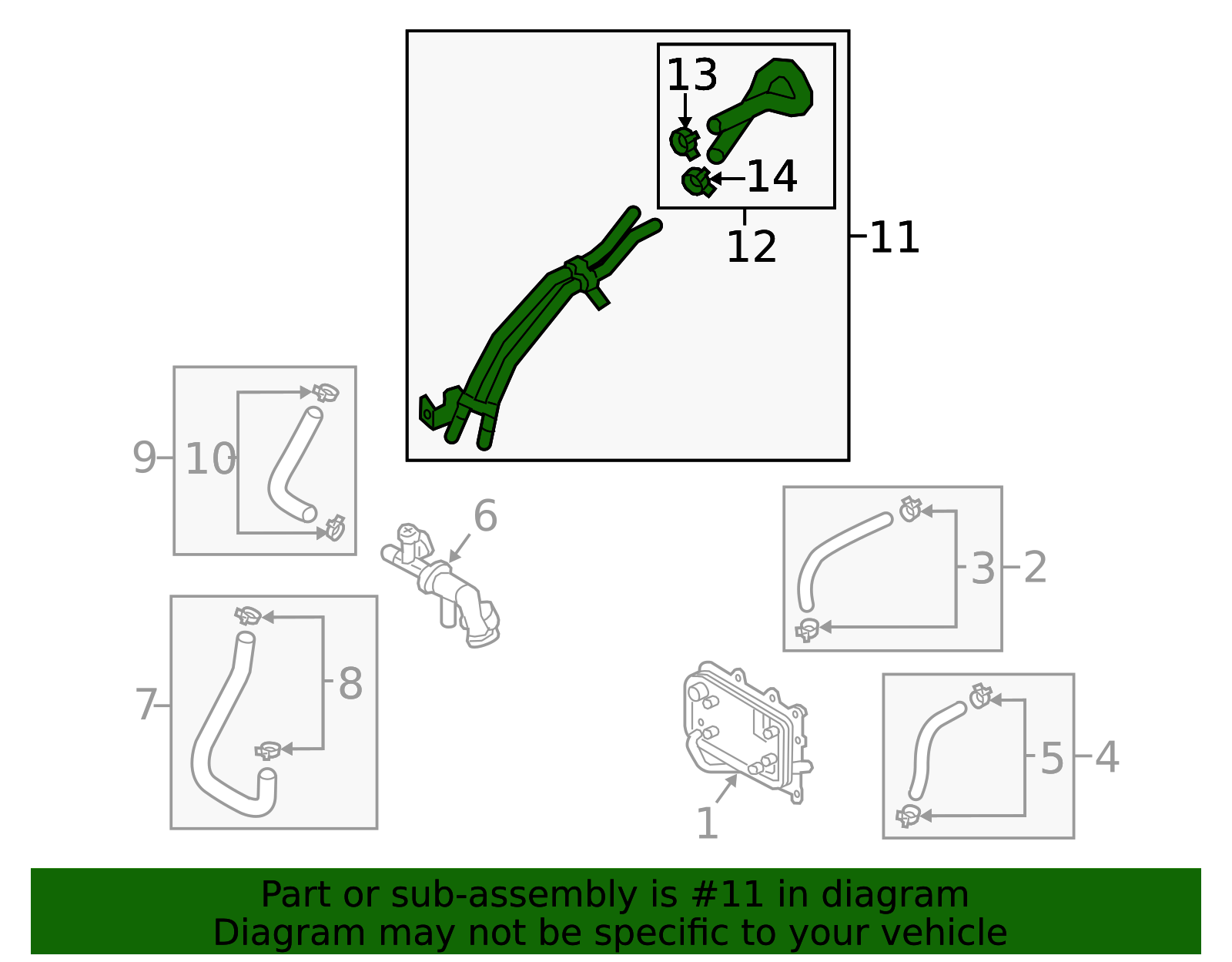 13
14
12
11
9
10
6
3
2
7
8
5
4
1

Part or sub-assembly is #11 in diagram
Diagram may not be specific to your vehicle