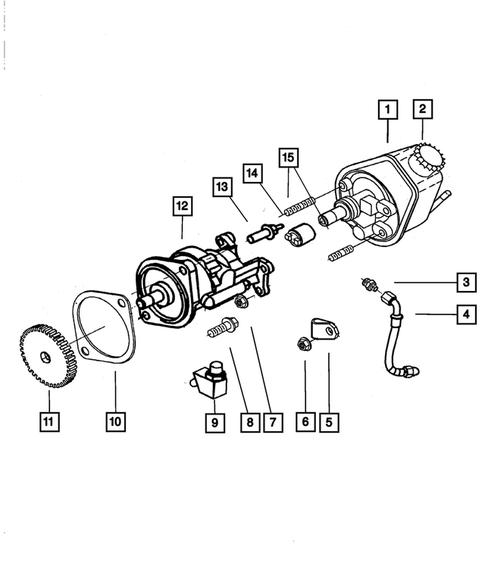 1
2
15
14
13
12
3
4
11
10
9
8
7
6
5