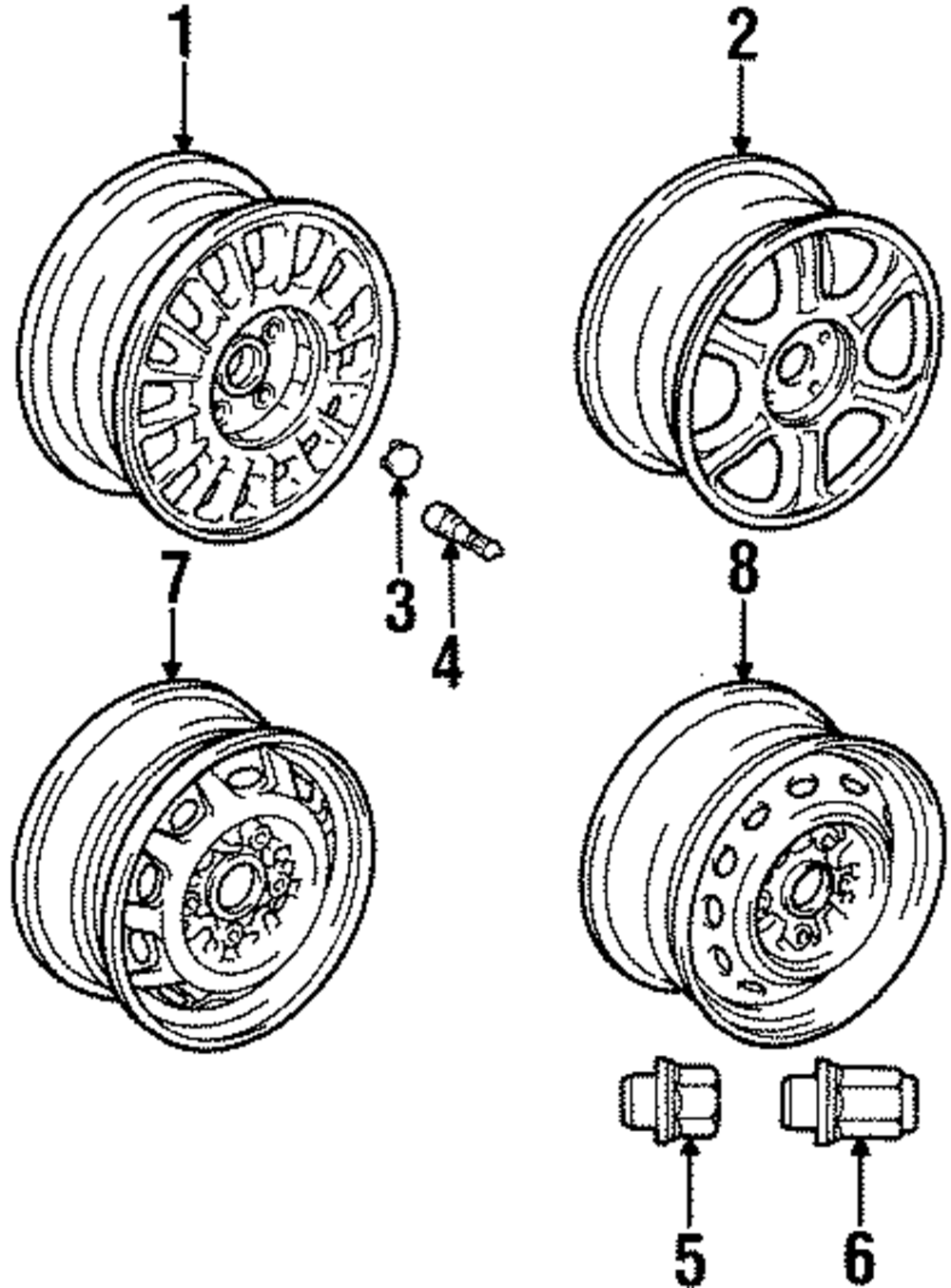 1
2
3
4
7
8
5
6