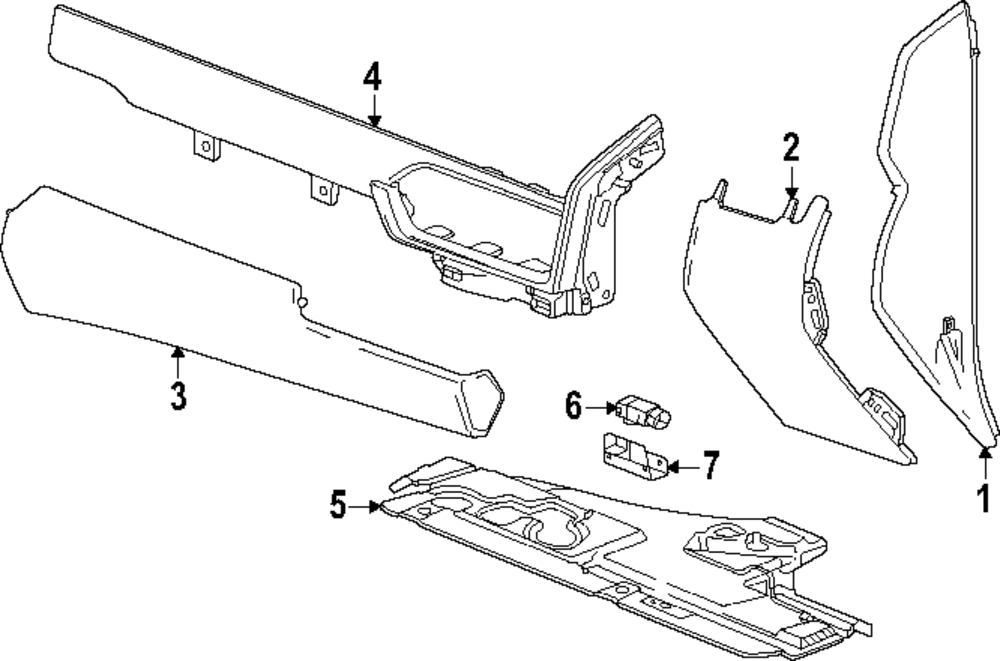 4
2
3
6
7
5
1