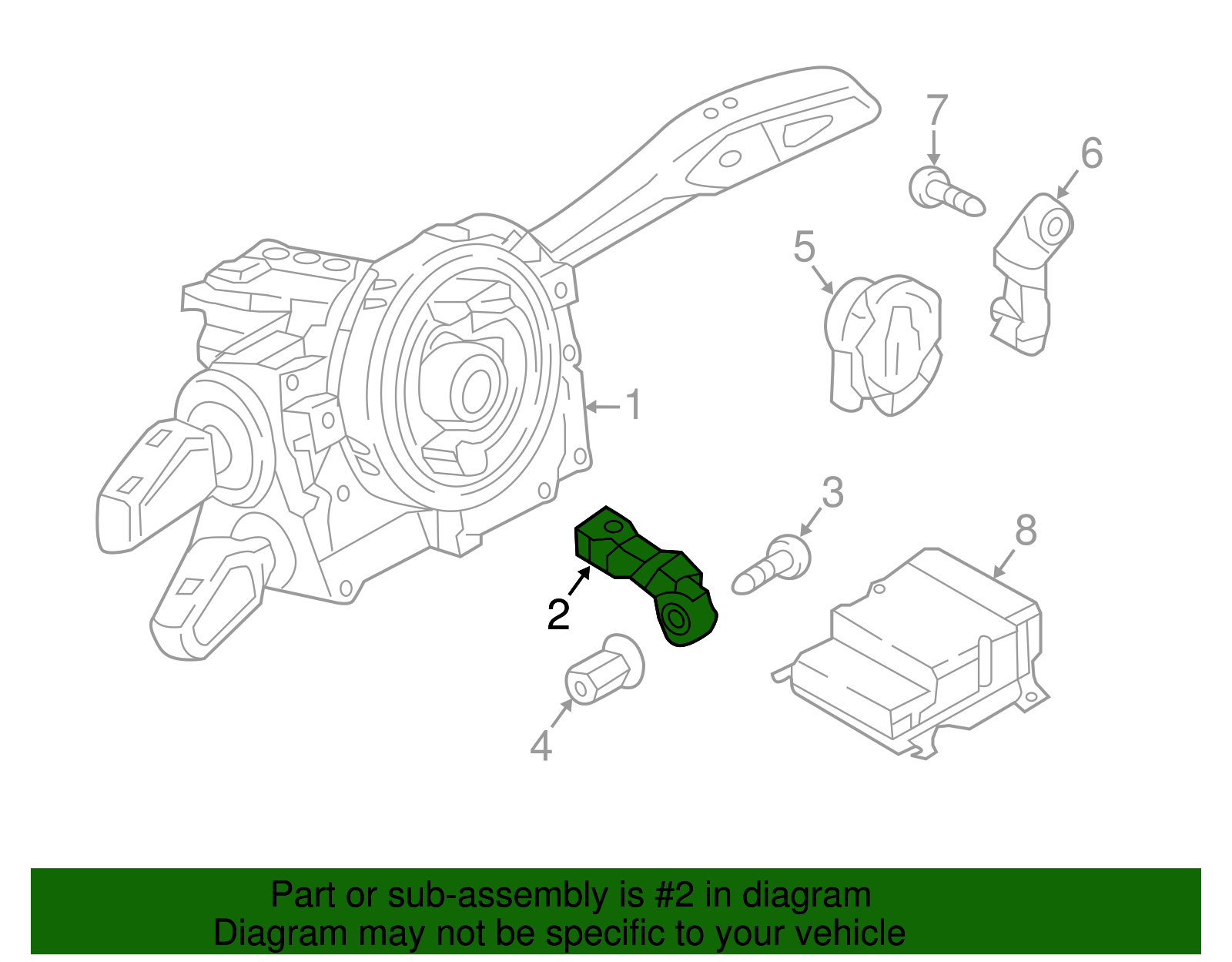 7
6
5
1
3
8
2
4

Part or sub-assembly is #2 in diagram
Diagram may not be specific to your vehicle