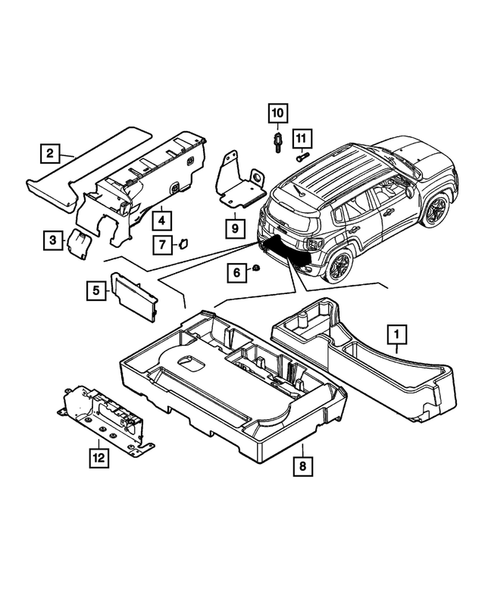 10
11
2
4
9
3
7
6
5
1
12
8