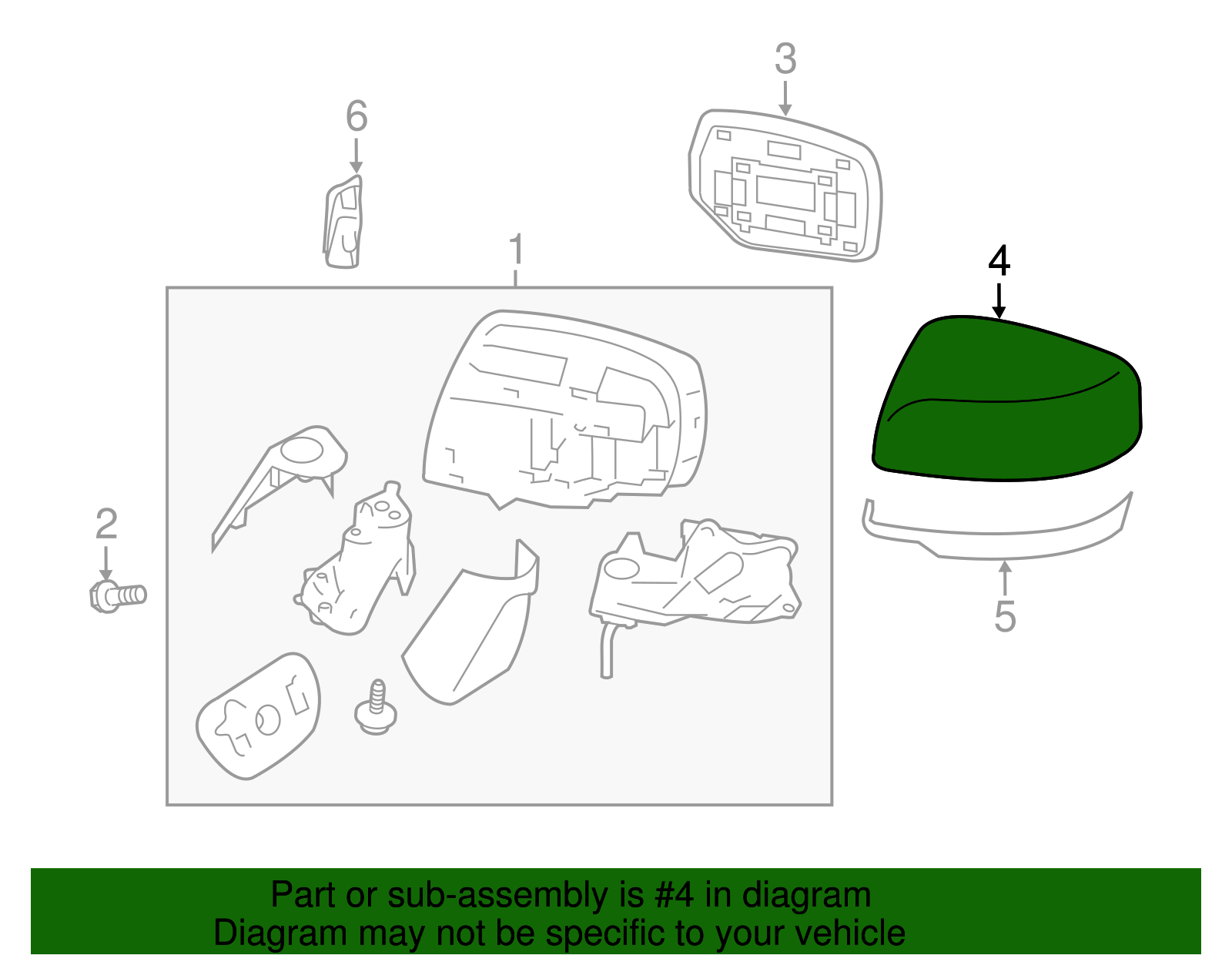 3

6

1

4

2

5

Part or sub-assembly is #4 in diagram
Diagram may not be specific to your vehicle