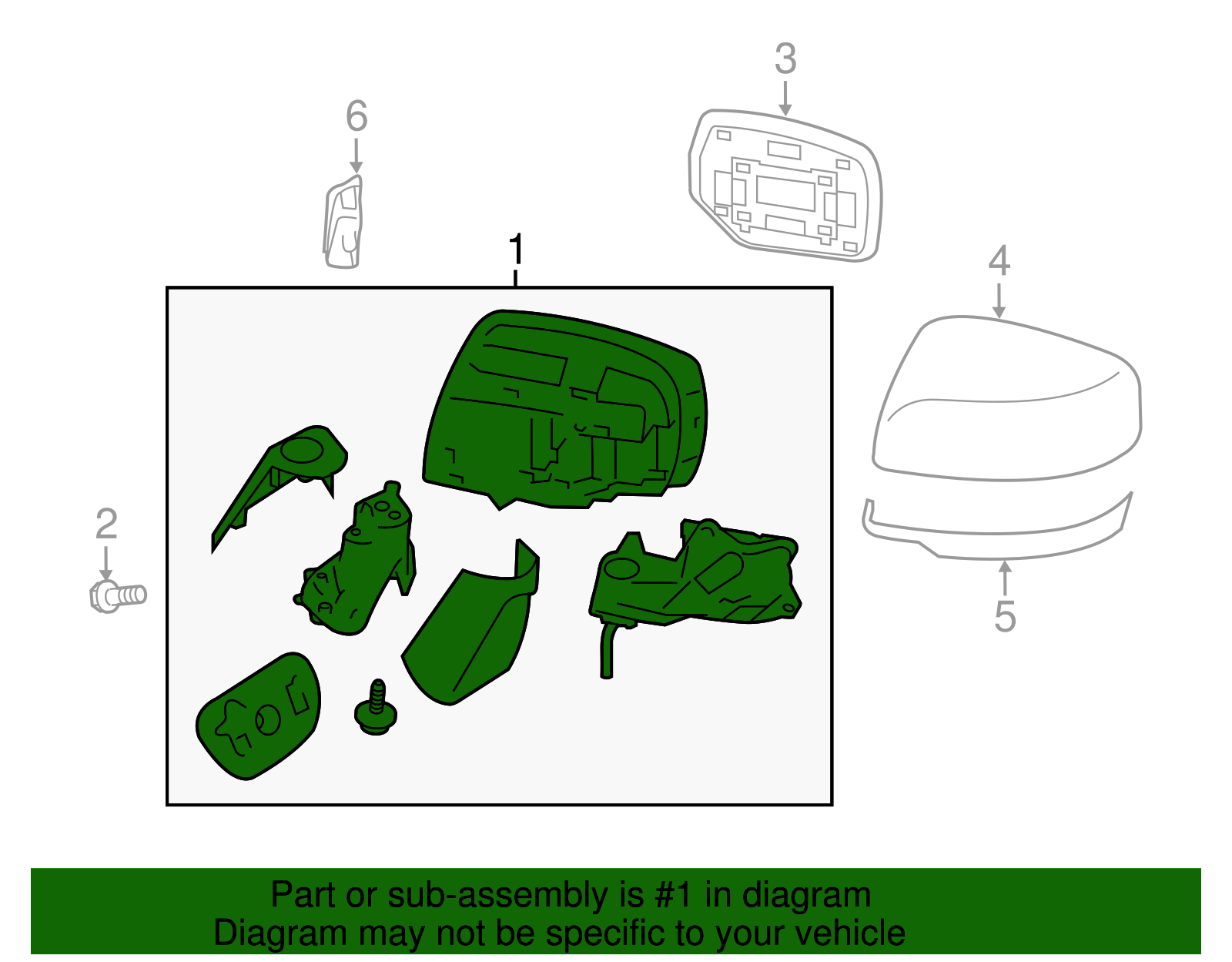 3
6
1
4
2
5
Part or sub-assembly is #1 in diagram
Diagram may not be specific to your vehicle