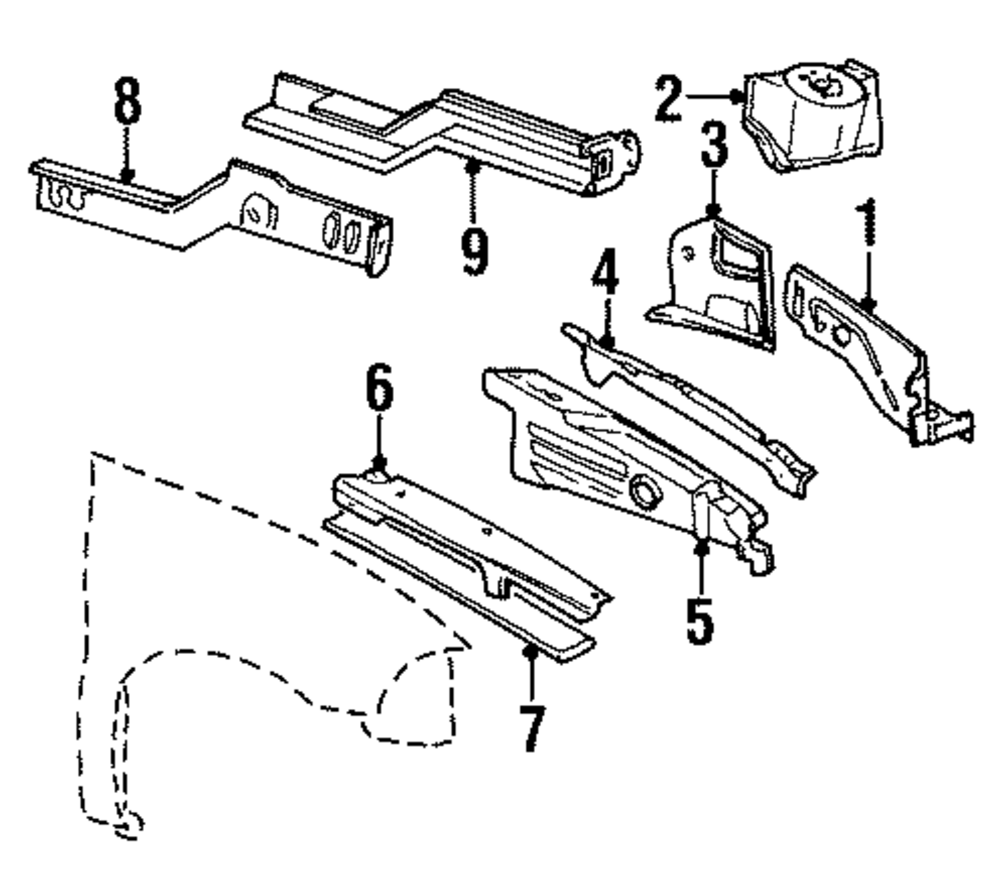 8
9
2
3
1
4
6
5
7