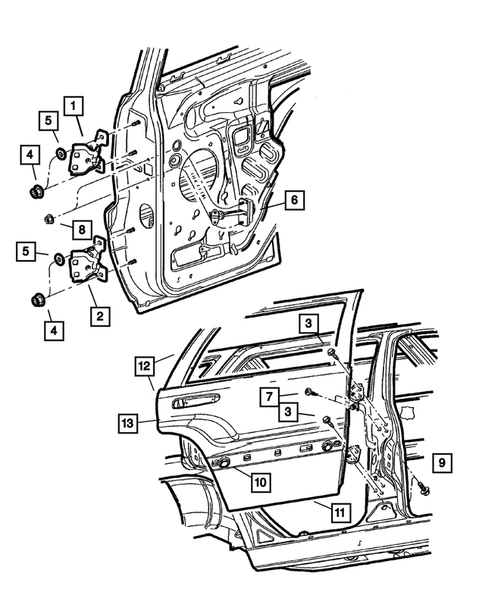 1
5
4
6
8
5
2
4
3
12
7
3
13
9
10
11