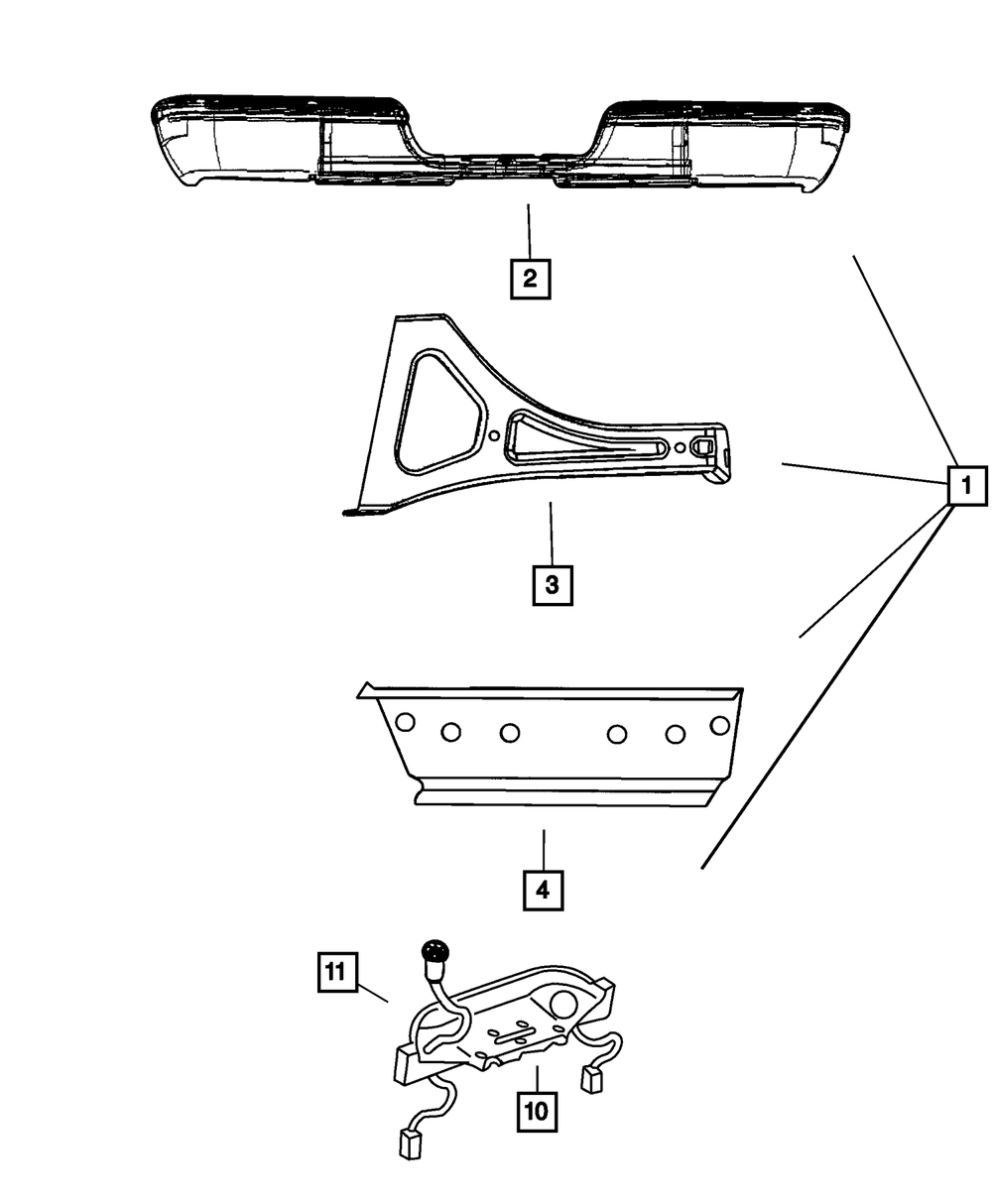 2

1

3

4

11

10